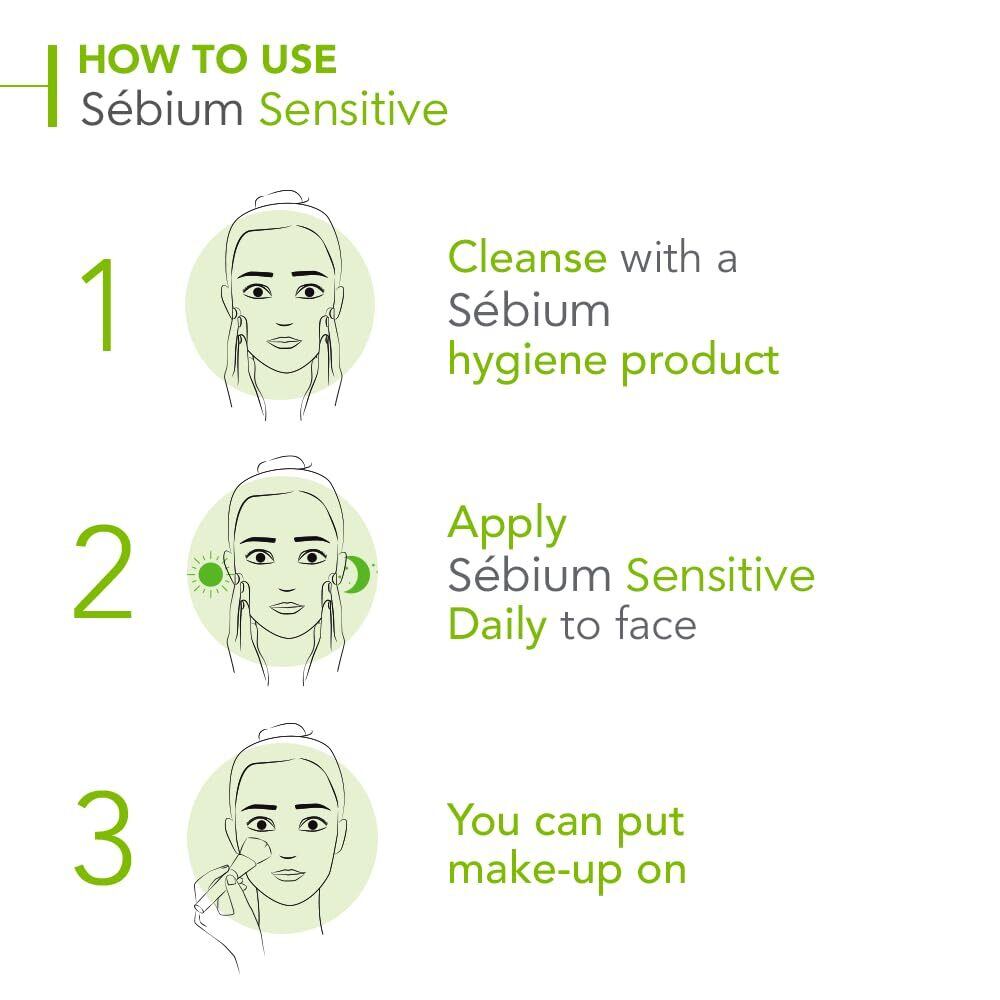 HOW TO USE
Sébium Sensitive

1

Cleanse with a Sébium hygiene product

2

Apply Sébium Sensitive Daily to face

3

You can put make-up on