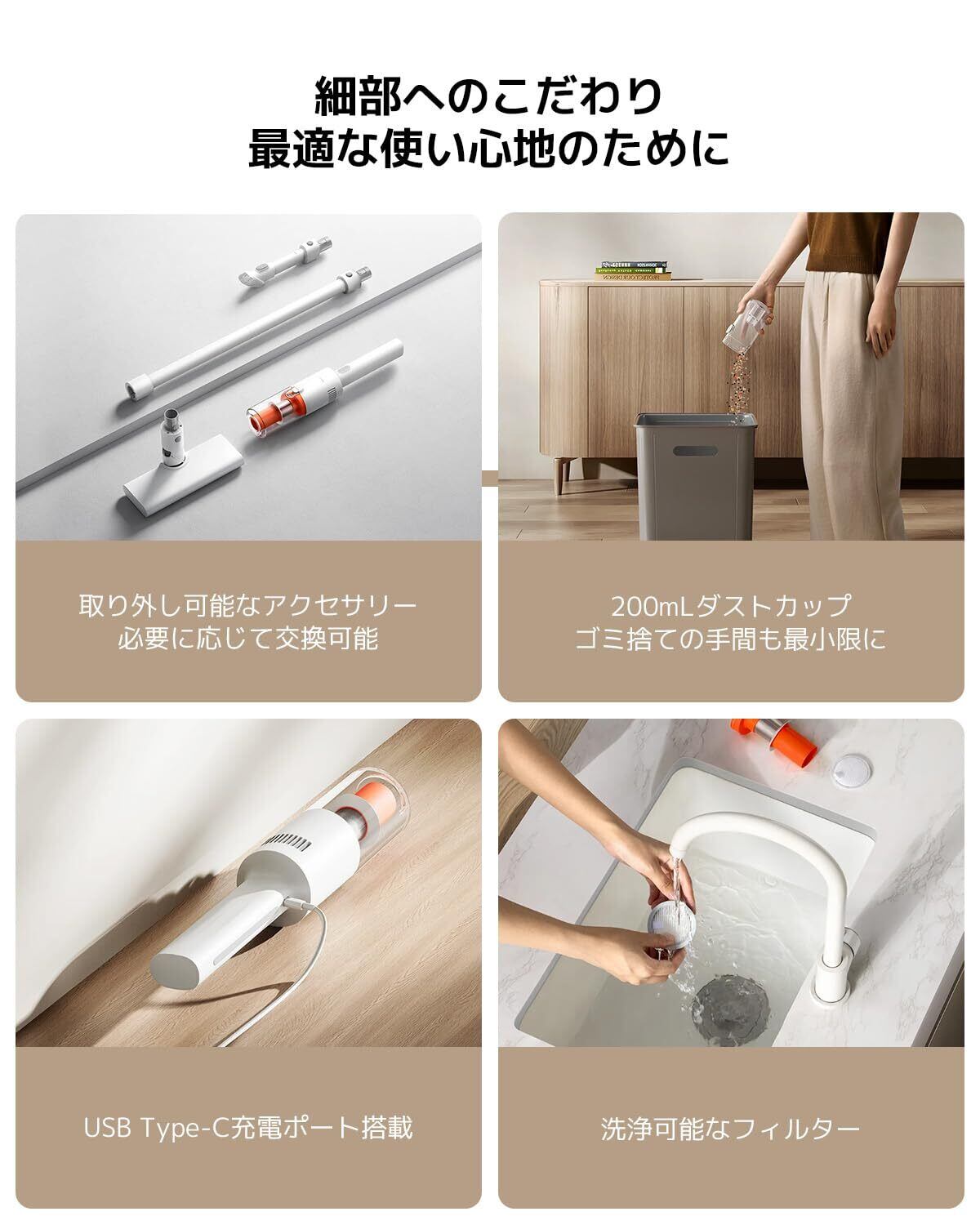 細部へのこだわり
最適な使い心地のために

取り外し可能なアクセサリー
必要に応じて交換可能

200mLダストカップ
ゴミ捨ての手間も最小限に

USB Type-C充電ポート搭載

洗浄可能なフィルター