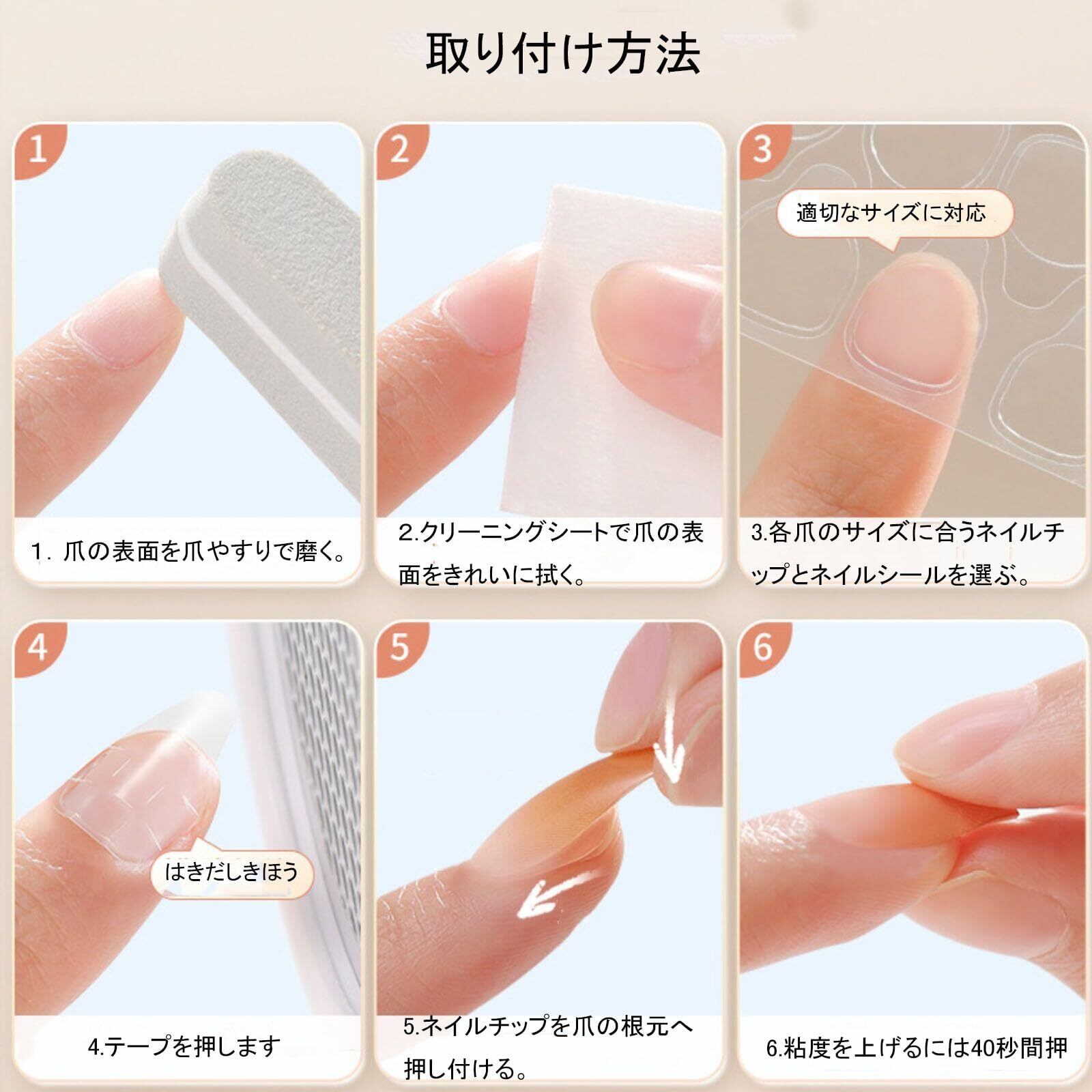 取り付け方法

1

1. 爪の表面を爪やすりで磨く。

2

2.クリーニングシートで爪の表面をきれいに拭く。

3

適切なサイズに対応

3.各爪のサイズに合うネイルチップとネイルシールを選ぶ。

4

はきだしきほう

4.テープを押します

5

5.ネイルチップを爪の根元へ押し付ける。

6

6.粘度を上げるには40秒間押