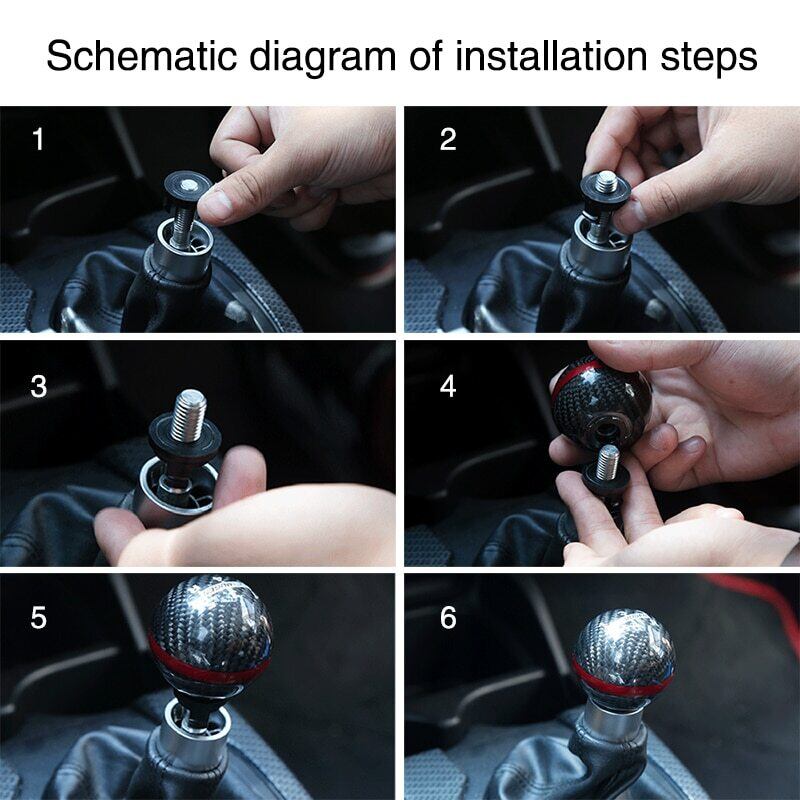 Schematic diagram of installation steps

1

2

3

4

5

6