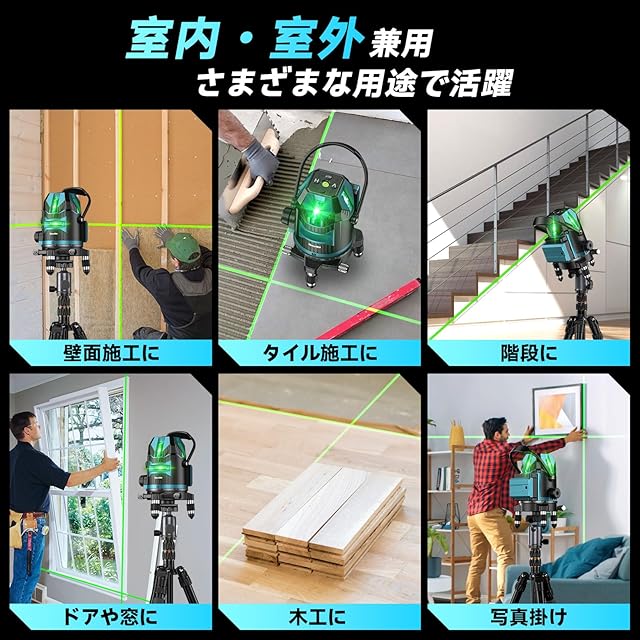 室内・室外兼用
さまざまな用途で活躍

壁面施工に

タイル施工に

階段に

ドアや窓に

木工に

写真掛け