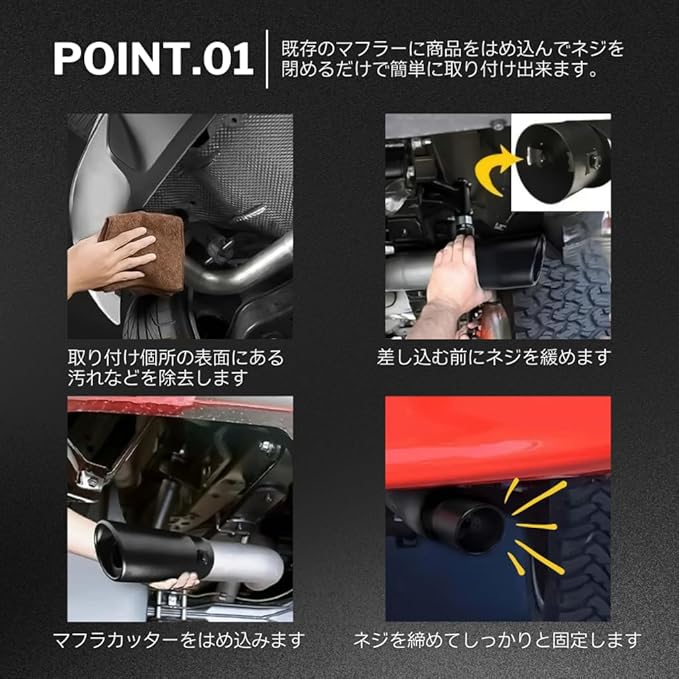 POINT.01

既存のマフラーに商品をはめ込んでネジを閉めるだけで簡単に取り付け出来ます。

取り付け個所の表面にある汚れなどを除去します

差し込む前にネジを緩めます

マフラカッターをはめ込みます

ネジを締めてしっかりと固定します