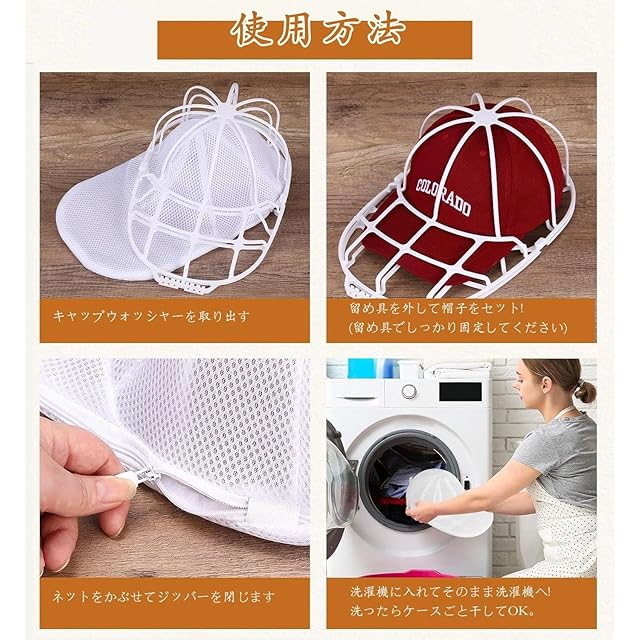 使用方法

COLORADO

キャップウォッシャーを取り出す

留め具を外して帽子をセット!
(留め具でしっかり固定してください)

ネットをかぶせてジッパーを閉じます

洗濯機に入れてそのまま洗濯機へ!
洗ったらケースごと干してOK。