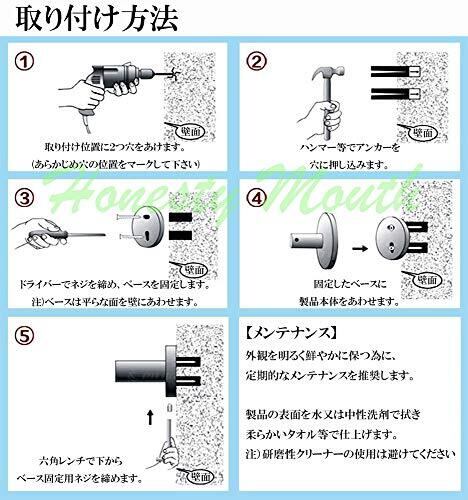 取り付け方法

①

壁面

取り付け位置に2つ穴をあけます。

(あらかじめ穴の位置をマークして下さい)

②

壁面

ハンマー等でアンカーを

穴に押し込みます。

Honesty Mouth

③

壁面

ドライバーでネジを締め、ベースを固定します。

注)ベースは平らな面を壁にあわせます。

④

壁面

固定したベースに

製品本体をあわせます。

⑤

壁面

六角レンチで下から

ベース固定用ネジを締めます。

【メンテナンス】

外観を明るく鮮やかに保つ為に、

定期的なメンテナンスを推奨します。

製品の表面を水又は中性洗剤で拭き

柔らかいタオル等で仕上げます。

注)研磨性クリーナーの使用は避けてください