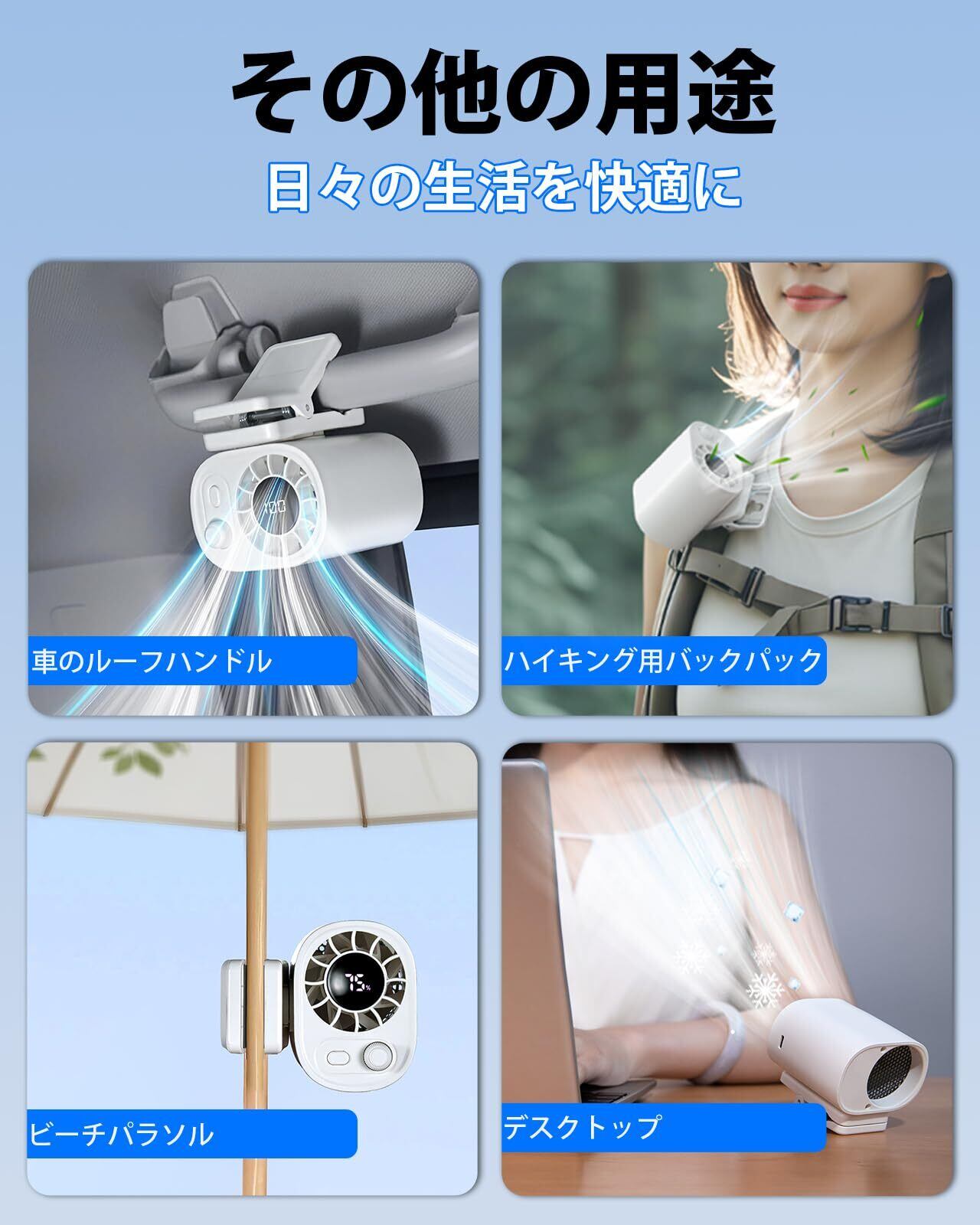 その他の用途
日々の生活を快適に

100

車のルーフハンドル

ハイキング用バックパック

75%

ビーチパラソル

デスクトップ