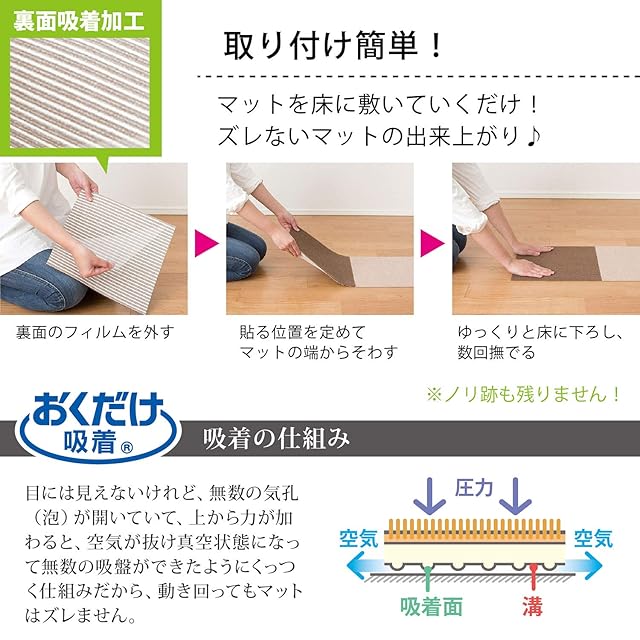 裏面吸着加工

取り付け簡単！

マットを床に敷いていくだけ！
ズレないマットの出来上がり♪

裏面のフィルムを外す

貼る位置を定めて
マットの端からそわす

ゆっくりと床に下ろし、
数回撫でる

※ノリ跡も残りません！

おくだけ
吸着®

吸着の仕組み

目には見えないけれど、無数の気孔（泡）が開いていて、上から力が加わると、空気が抜け真空状態になって無数の吸盤ができたようにくっつく仕組みだから、動き回ってもマットはズレません。

圧力

空気

空気

吸着面

溝