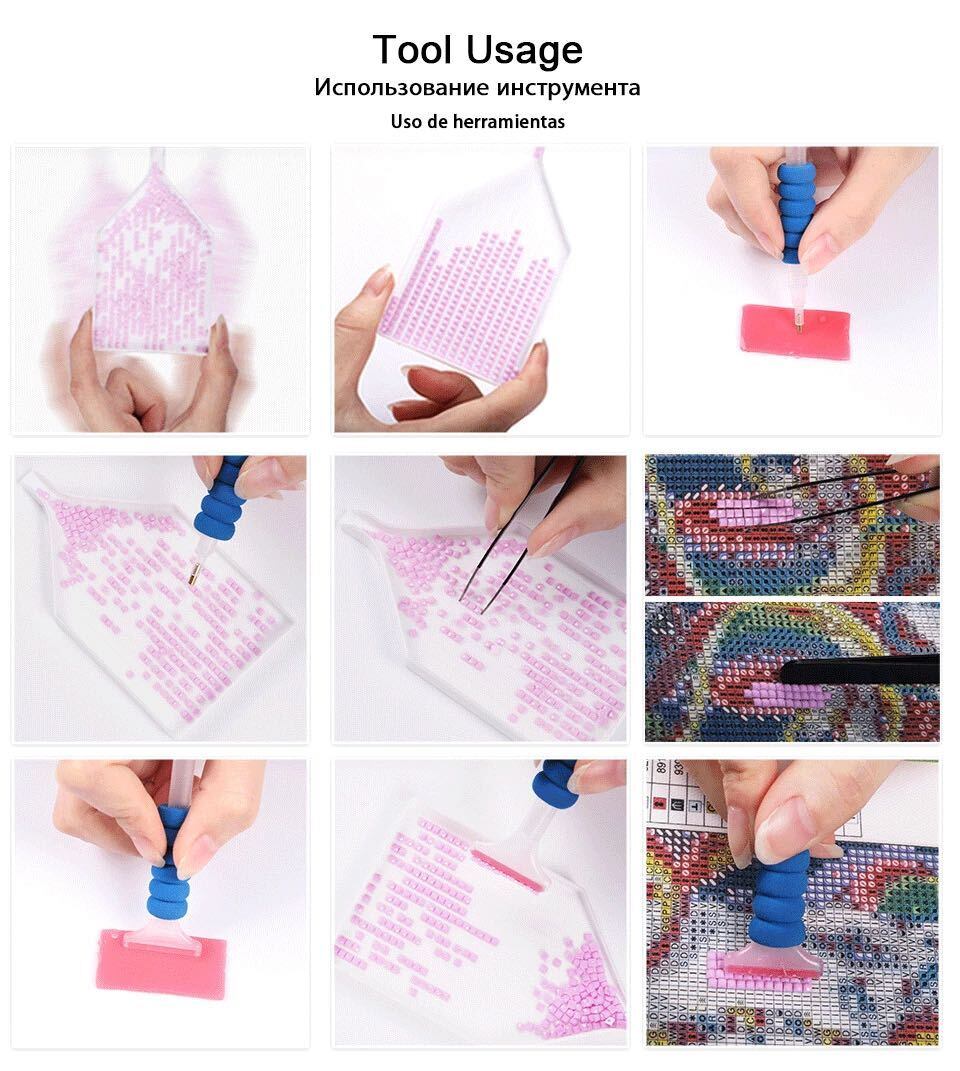 Tool Usage
Использование инструмента
Uso de herramientas