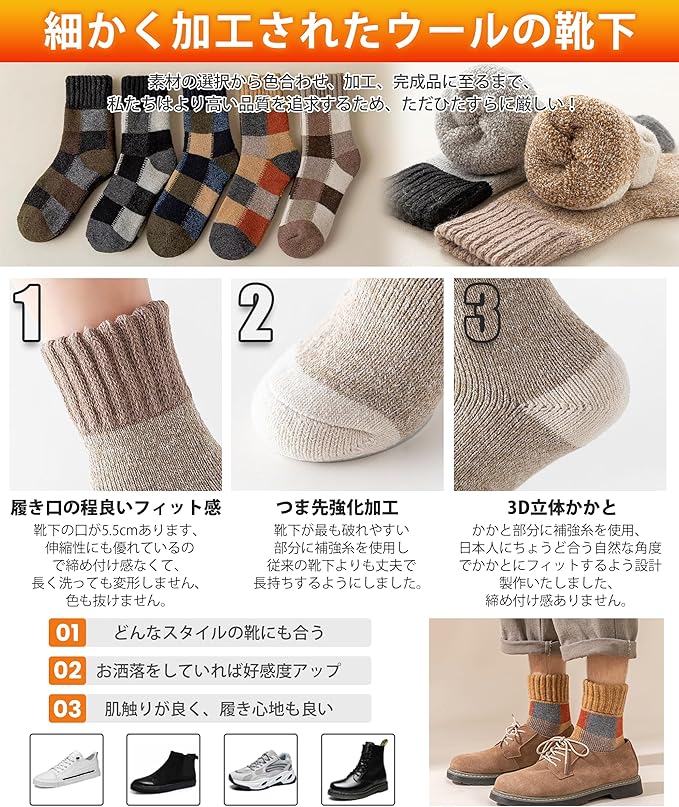 細かく加工されたウールの靴下

素材の選択から色合わせ、加工、完成品に至るまで、私たちはより高い品質を追求するため、ただひたすらに厳しい！

1

2

3

履き口の程良いフィット感

靴下の口が5.5cmあります、伸縮性にも優れているので締め付け感なくて、長く洗っても変形しません、色も抜けません。

つま先強化加工

靴下が最も破れやすい部分に補強糸を使用し従来の靴下よりも丈夫で長持ちするようにしました。

3D立体かかと

かかと部分に補強糸を使用、日本人にちょうど合う自然な角度でかかとにフィットするよう設計製作いたしました、締め付け感ありません。

01 どんなスタイルの靴にも合う

02 お洒落をしていれば好感度アップ

03 肌触りが良く、履き心地も良い