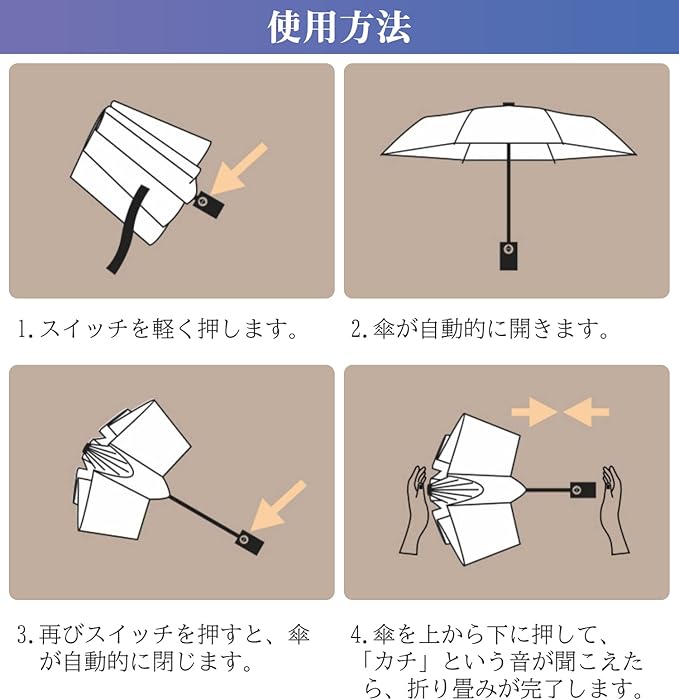 使用方法

1. スイッチを軽く押します。

2. 傘が自動的に開きます。

3. 再びスイッチを押すと、傘が自動的に閉じます。

4. 傘を上から下に押して、「カチ」という音が聞こえたら、折り畳みが完了します。