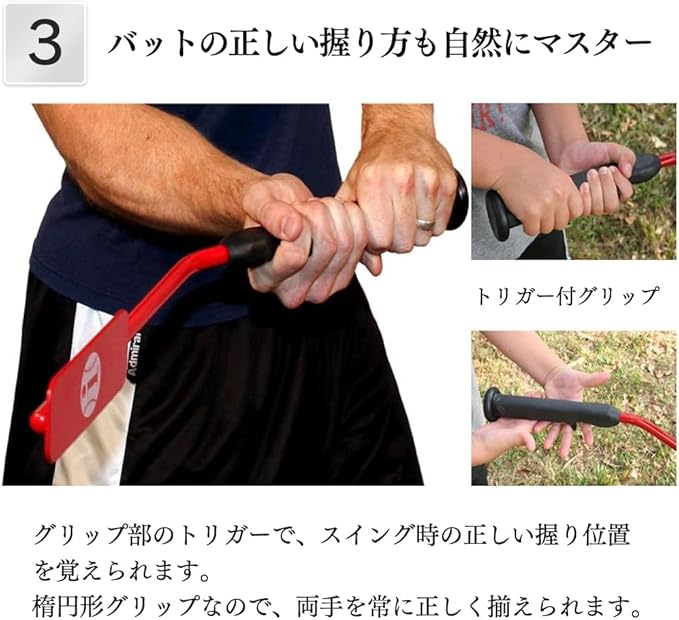 3 バットの正しい握り方も自然にマスター

Admiral

トリガー付グリップ

グリップ部のトリガーで、スイング時の正しい握り位置を覚えられます。
楕円形グリップなので、両手を常に正しく揃えられます。