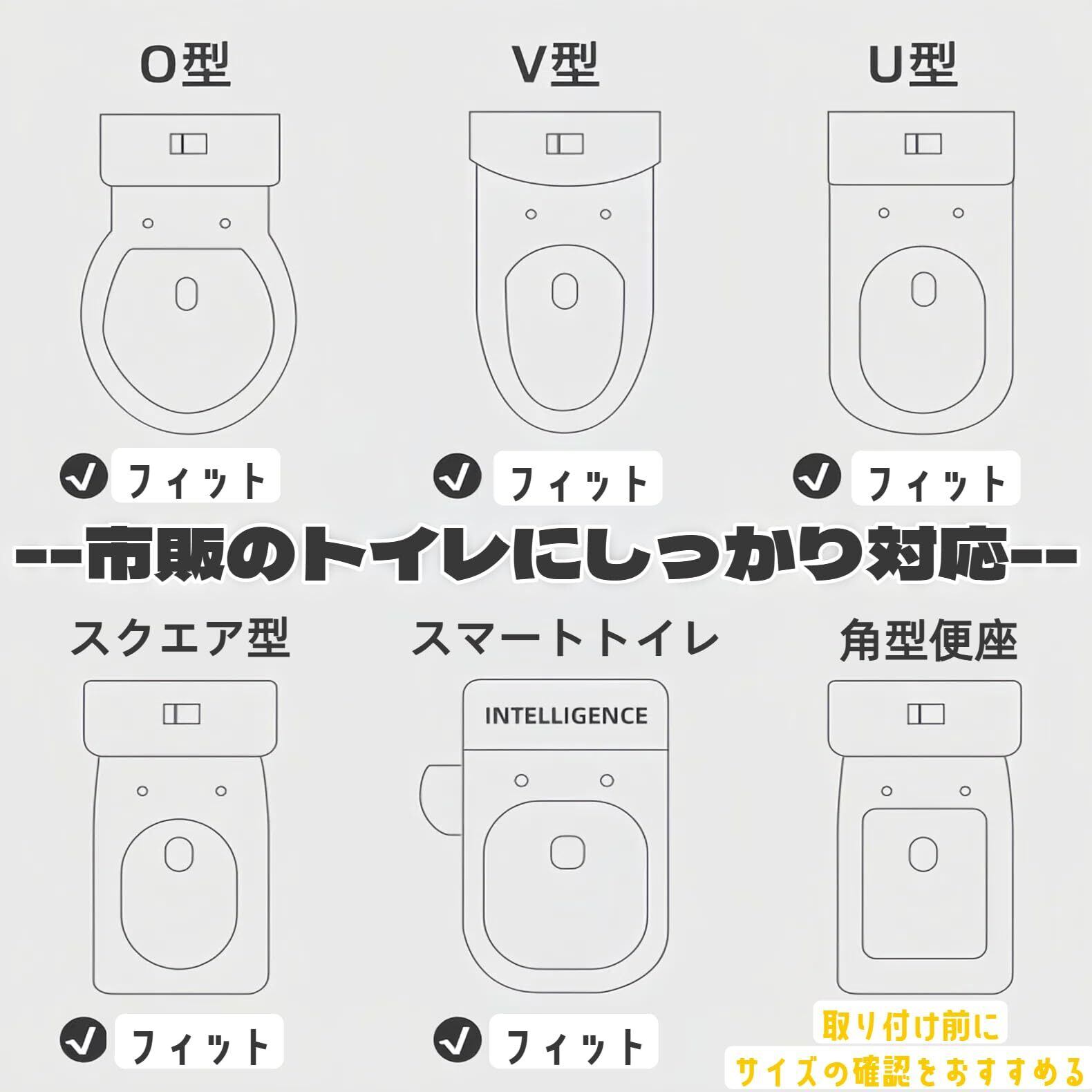 O型

V型

U型

フィット

フィット

フィット

--市販のトイレにしっかり対応--

スクエア型

スマートトイレ

角型便座

INTELLIGENCE

フィット

フィット

取り付け前に
サイズの確認をおすすめる