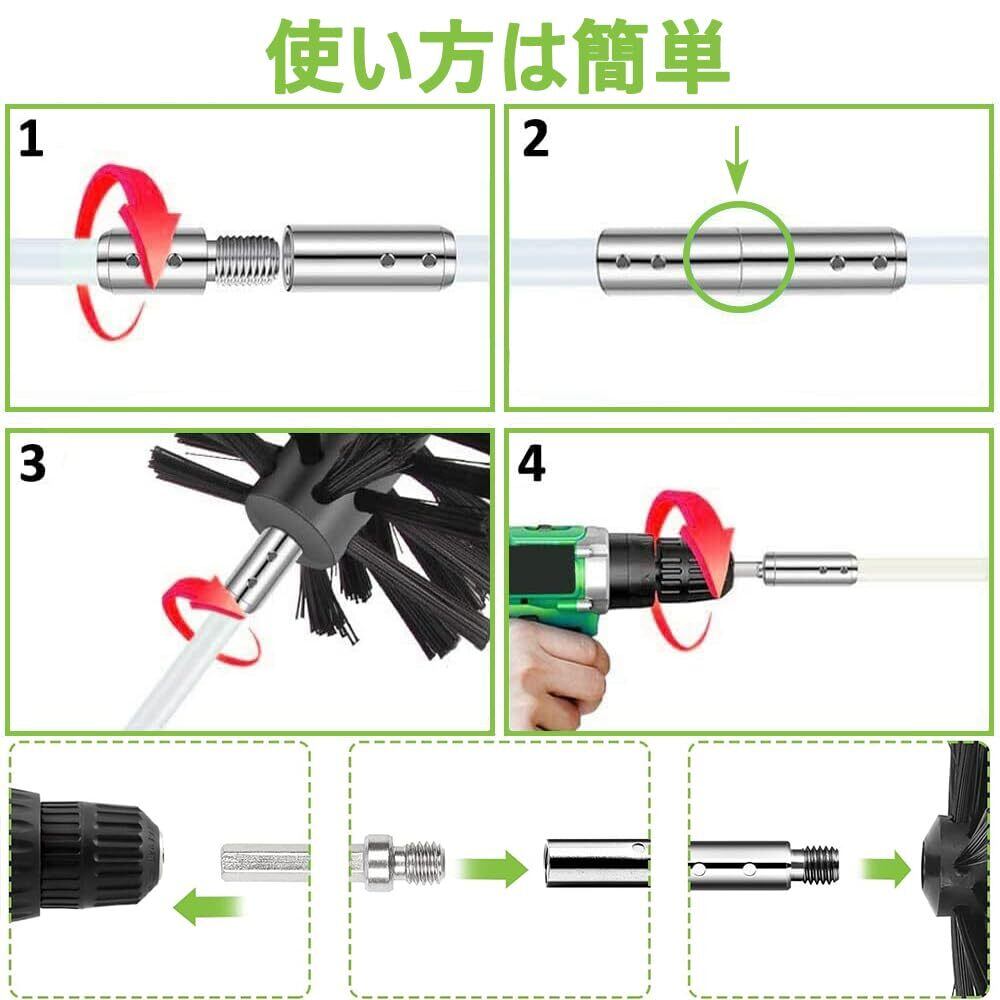 使い方は簡単

1

2

3

4