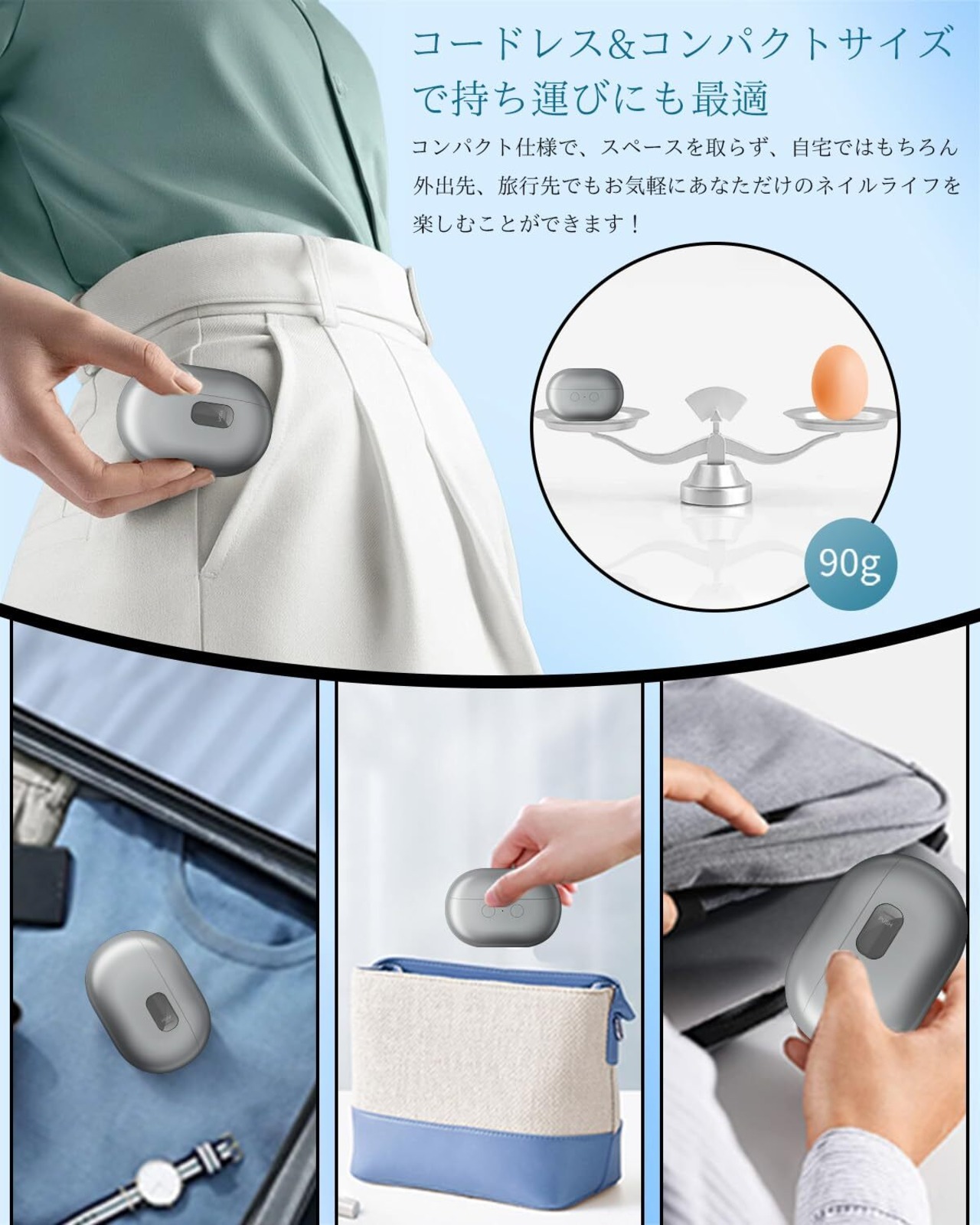 コードレス&コンパクトサイズで持ち運びにも最適

コンパクト仕様で、スペースを取らず、自宅ではもちろん外出先、旅行先でもお気軽にあなただけのネイルライフを楽しむことができます！

90g