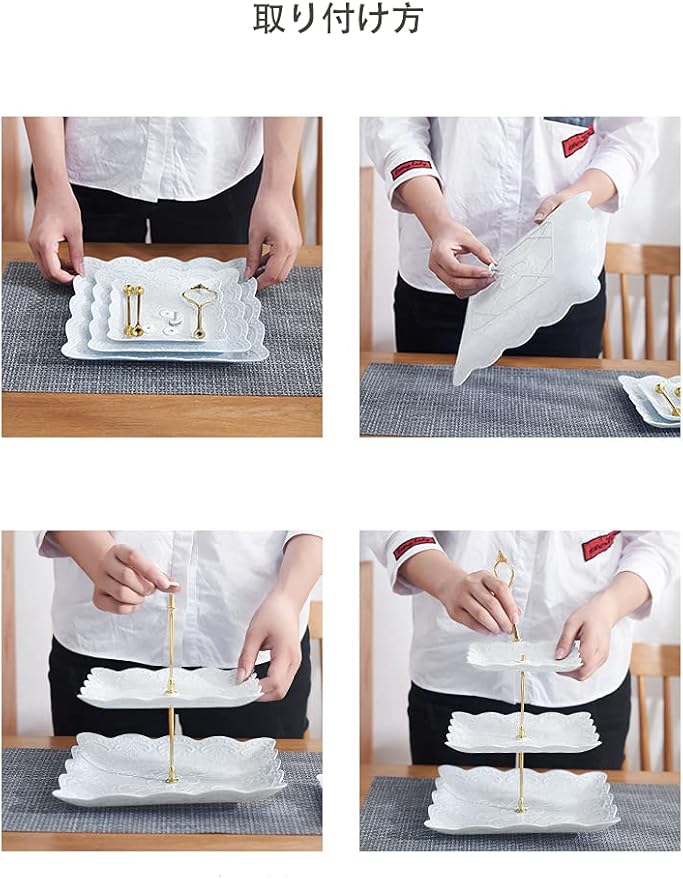 取り付け方