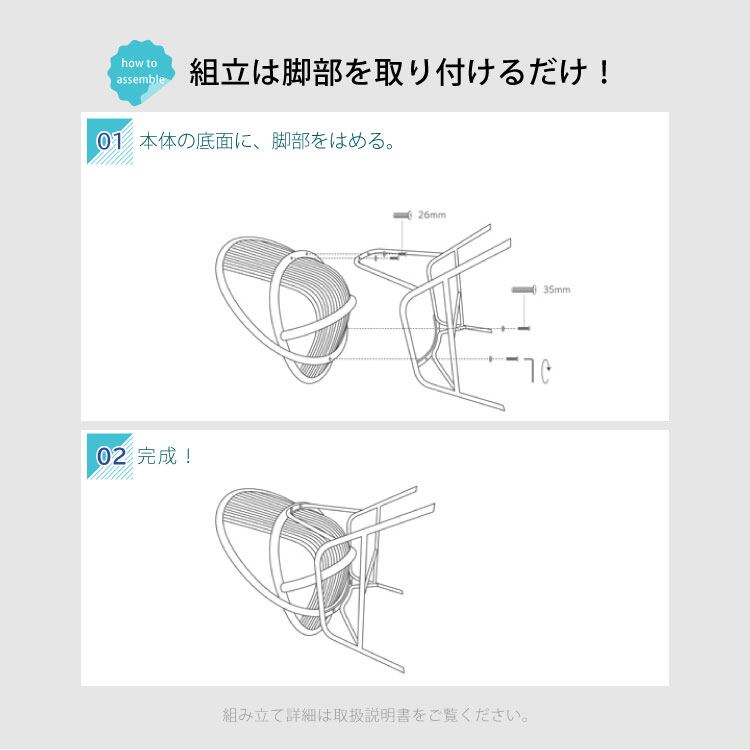 how to assemble

組立は脚部を取り付けるだけ！

01 本体の底面に、脚部をはめる。

26mm

35mm

02 完成！

組み立て詳細は取扱説明書をご覧ください。