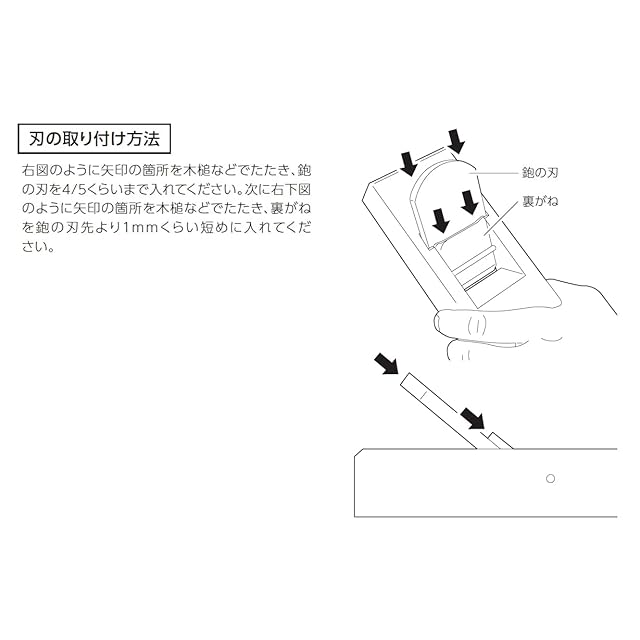 刃の取り付け方法

右図のように矢印の箇所を木槌などでたたき、鉋の刃を4/5くらいまで入れてください。次に右下図のように矢印の箇所を木槌などでたたき、裏がねを鉋の刃先より1mmくらい短めに入れてください。

鉋の刃

裏がね