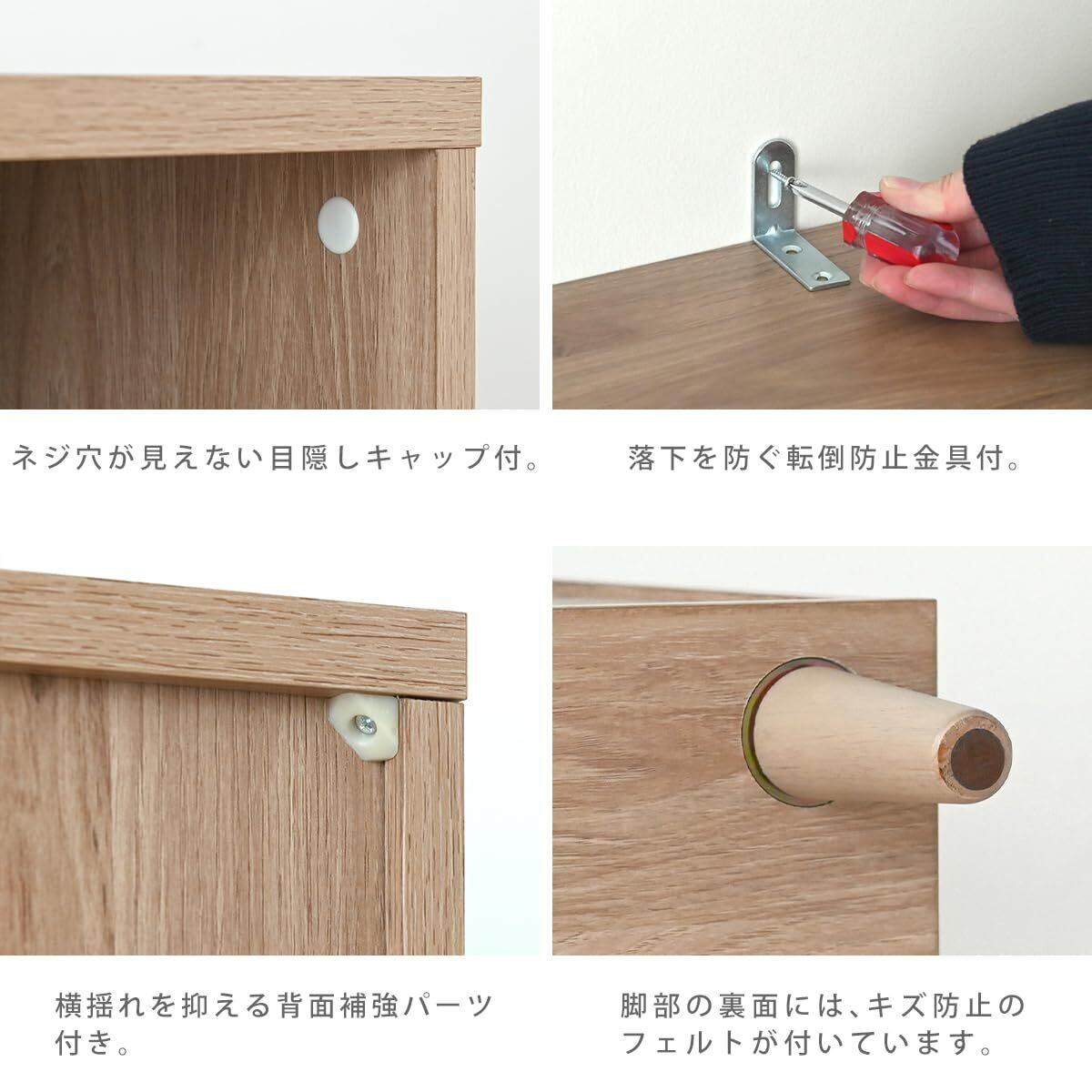 ネジ穴が見えない目隠しキャップ付。

落下を防ぐ転倒防止金具付。

横揺れを抑える背面補強パーツ付き。

脚部の裏面には、キズ防止のフェルトが付いています。