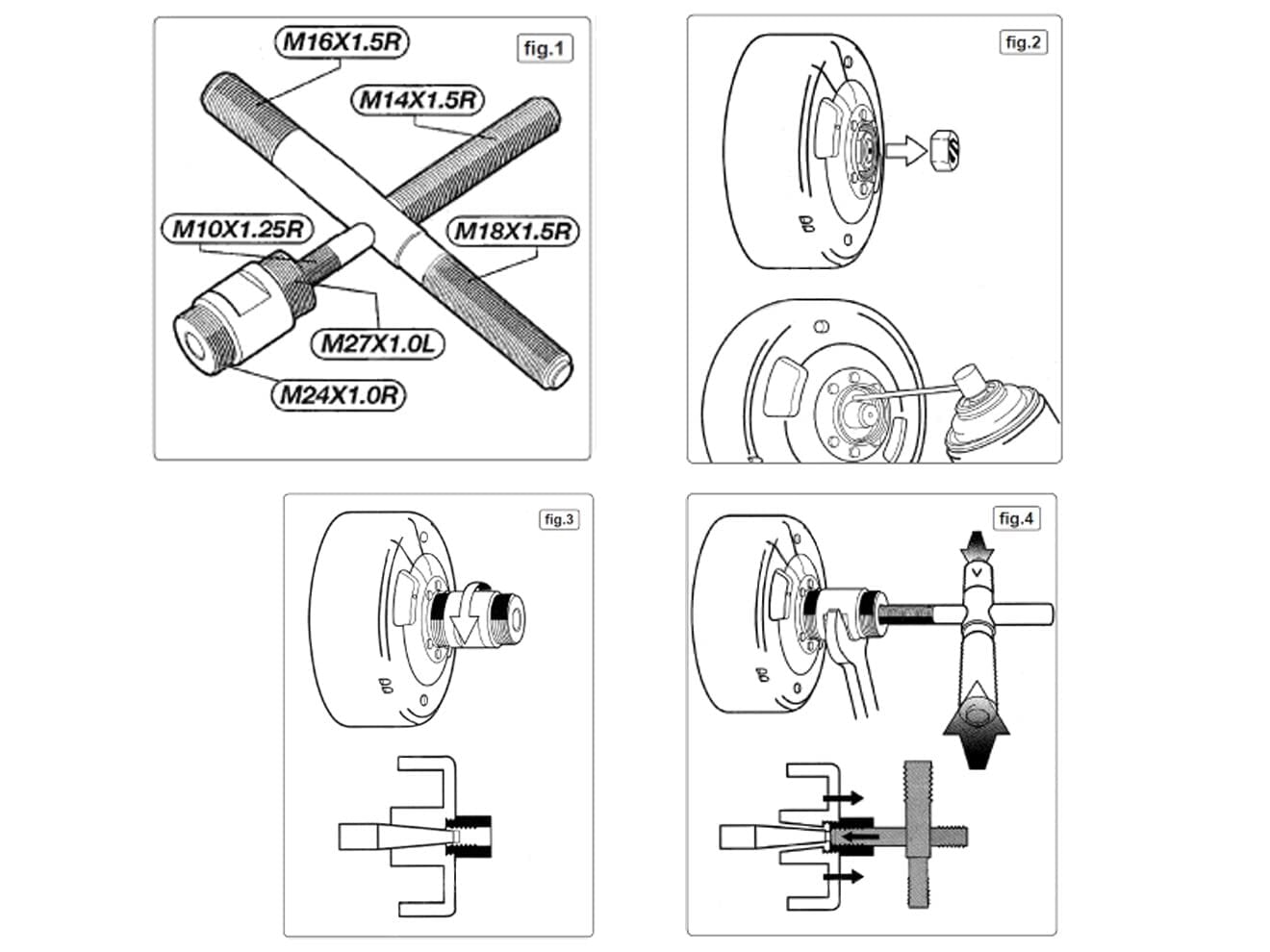 M16X1.5R
fig.1
M14X1.5R
M10X1.25R
M18X1.5R
M27X1.0L
M24X1.0R

fig.2

fig.3

fig.4