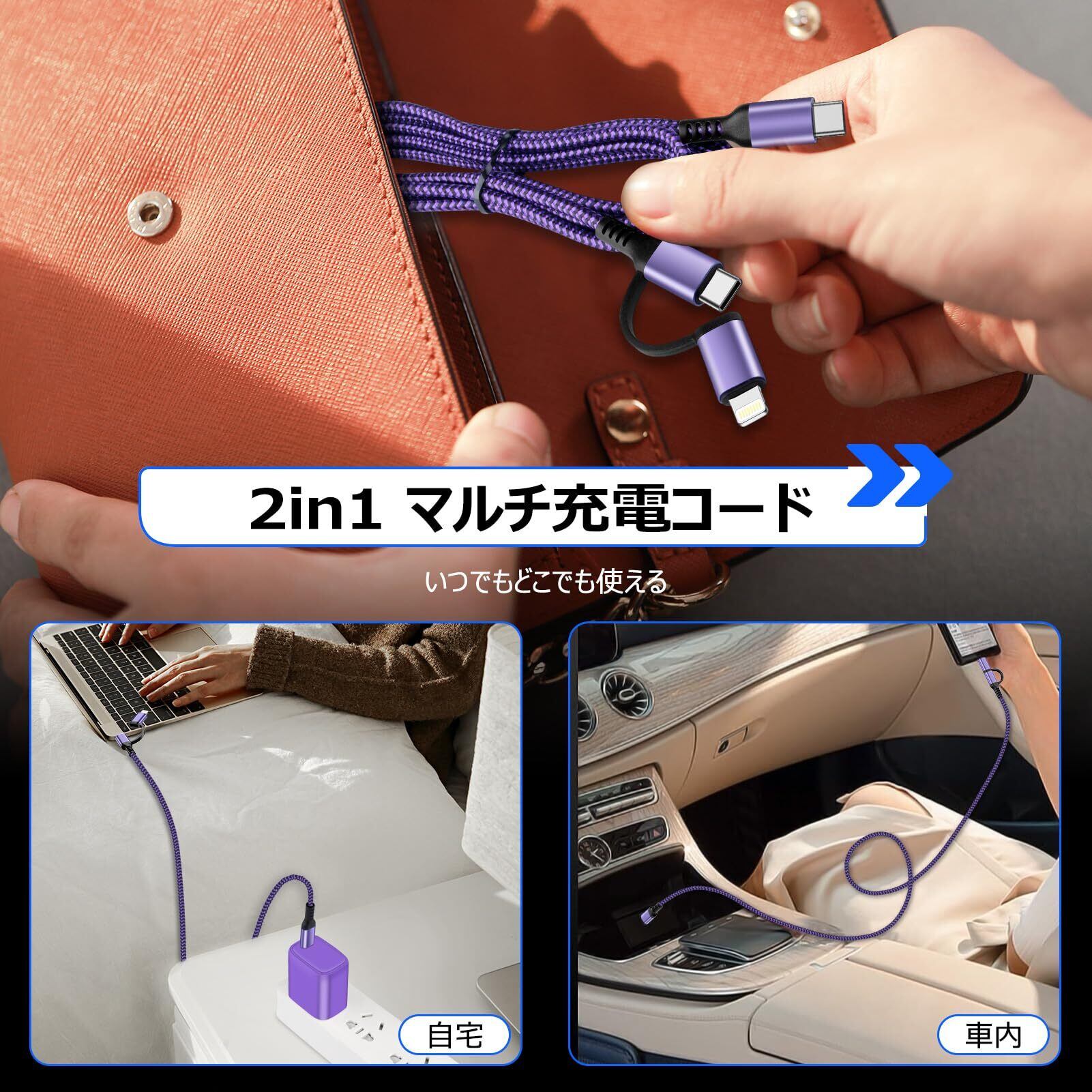 2in1 マルチ充電コード

いつでもどこでも使える

自宅

車内