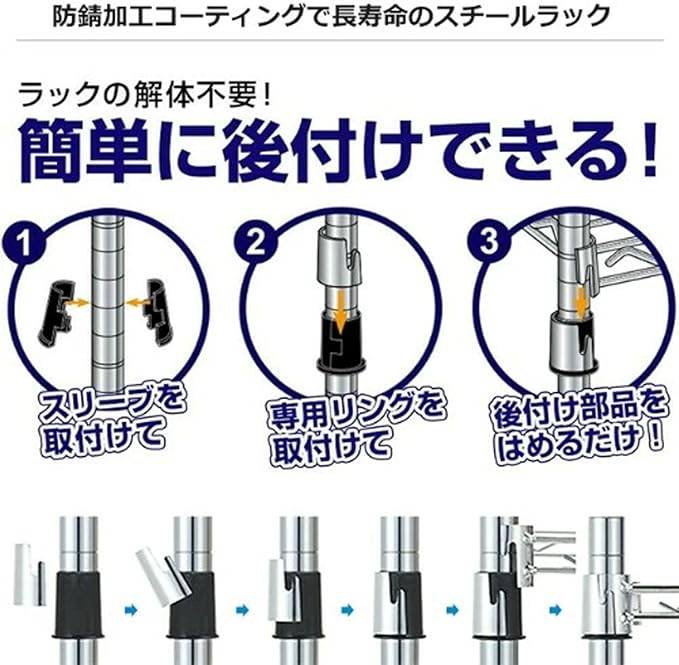 防錆加工コーティングで長寿命のスチールラック

ラックの解体不要！

簡単に後付けできる！

1

スリーブを取付けて

2

専用リングを取付けて

3

後付け部品をはめるだけ！