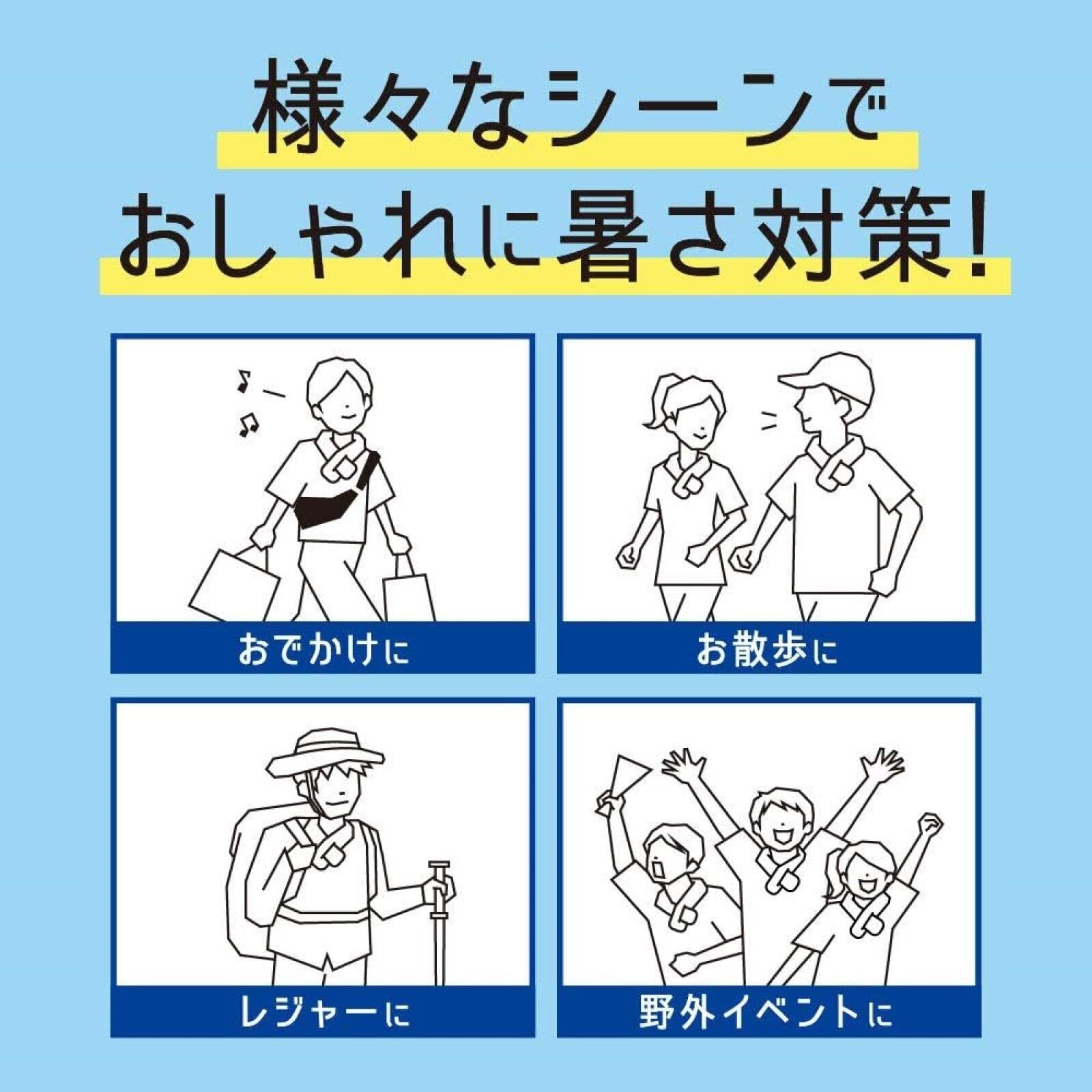 様々なシーンで
おしゃれに暑さ対策!

おでかけに

お散歩に

レジャーに

野外イベントに