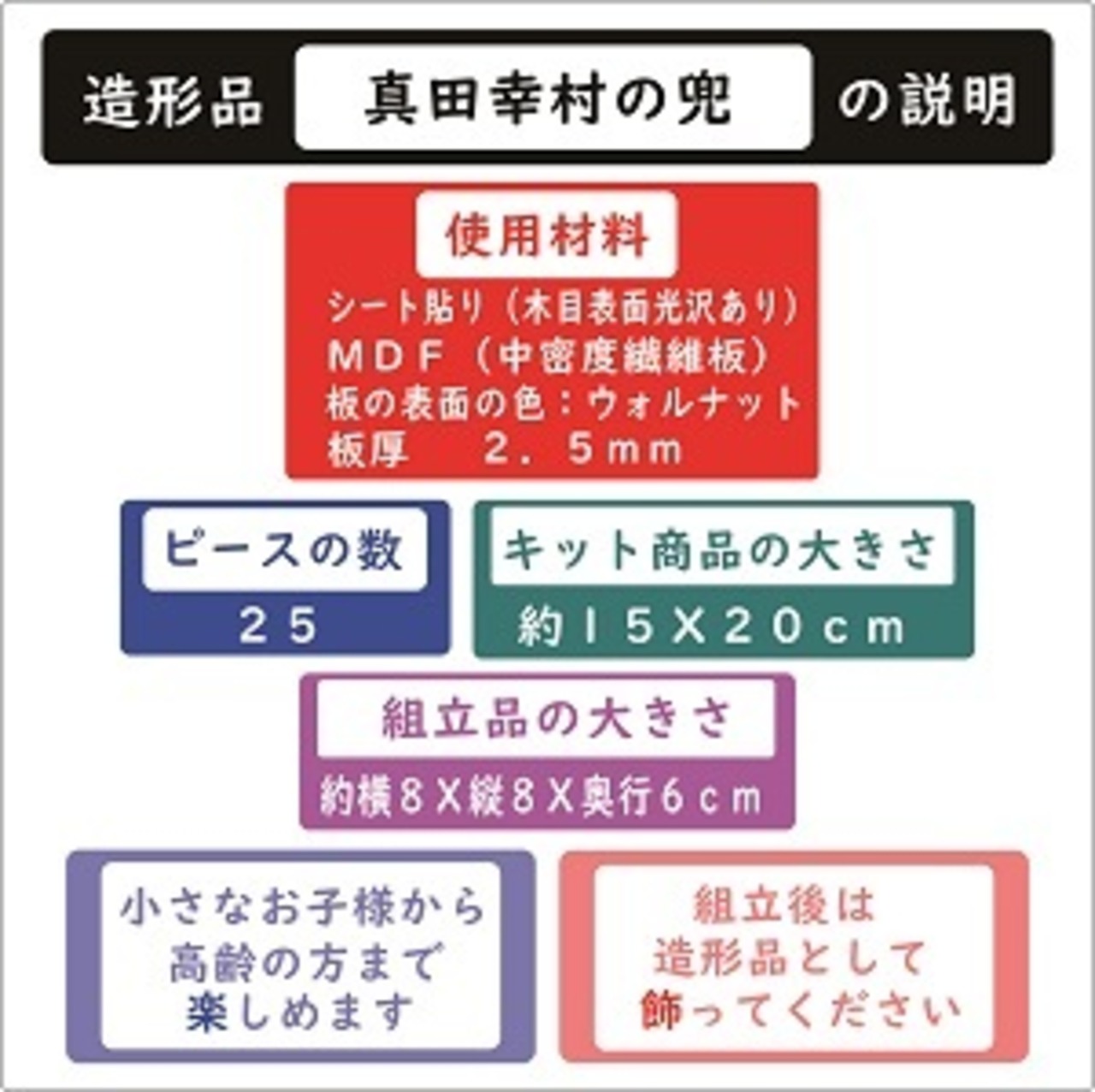 造形品 真田幸村の兜 の説明

使用材料

シート貼り（木目表面光沢あり）
MDF（中密度繊維板）
板の表面の色：ウォルナット
板厚 2．5mm

ピースの数
25

キット商品の大きさ
約15X20cm

組立品の大きさ
約横8X縦8X奥行6cm

小さなお子様から
高齢の方まで
楽しめます

組立後は
造形品として
飾ってください