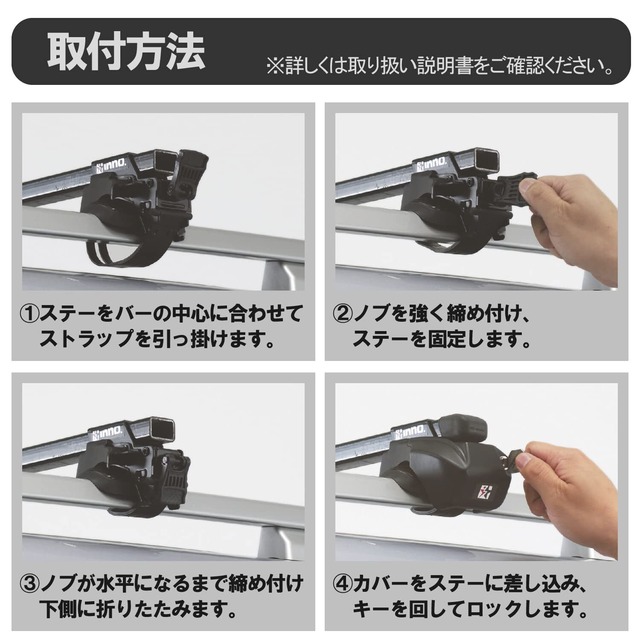 取付方法 ※詳しくは取り扱い説明書をご確認ください。

INNO

①ステーをバーの中心に合わせてストラップを引っ掛けます。

INNO

②ノブを強く締め付け、ステーを固定します。

INNO

③ノブが水平になるまで締め付け下側に折りたたみます。

INNO

④カバーをステーに差し込み、キーを回してロックします。