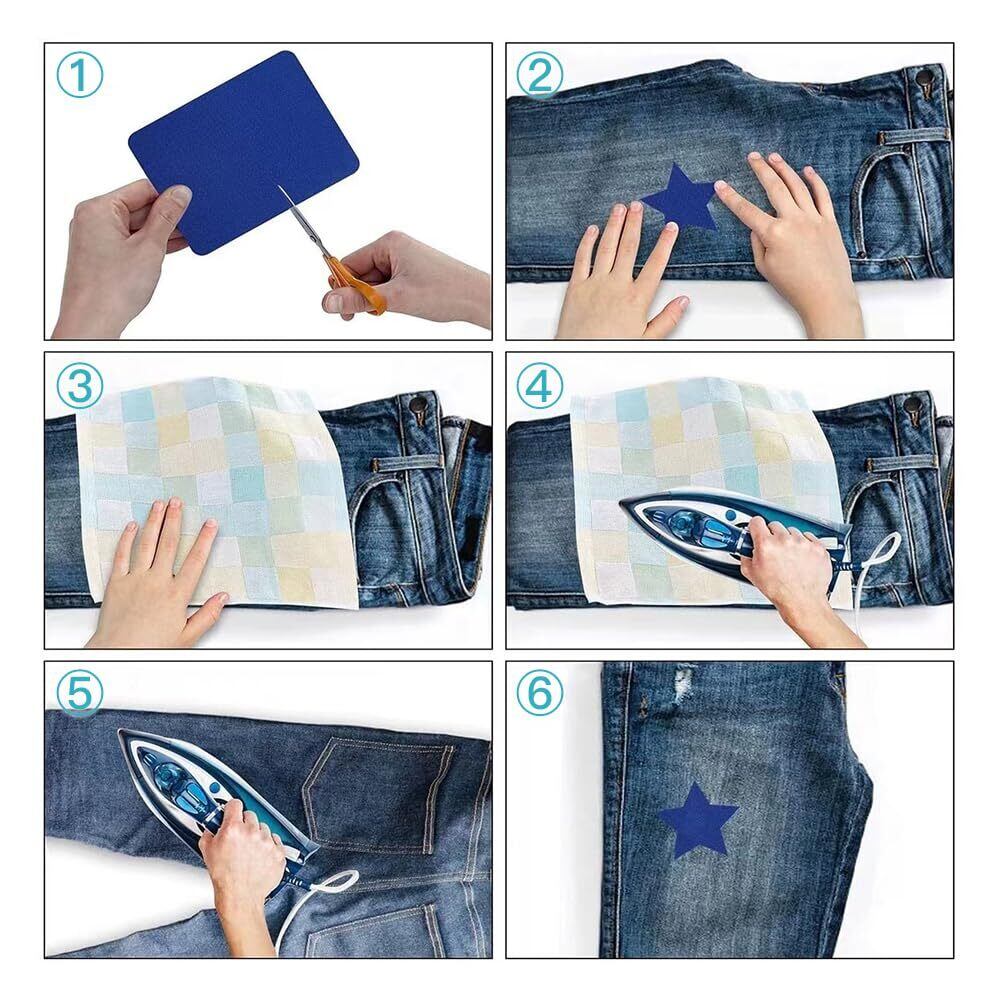 ①
②
③
④
⑤
⑥