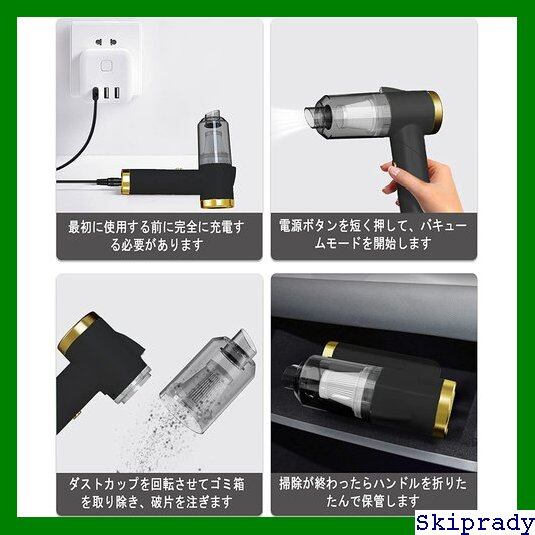 最初に使用する前に完全に充電する必要があります

電源ボタンを短く押して、バキュームモードを開始します

ダストカップを回転させてゴミ箱を取り除き、破片を注ぎます

掃除が終わったらハンドルを折りたたんで保管します

Skiprady