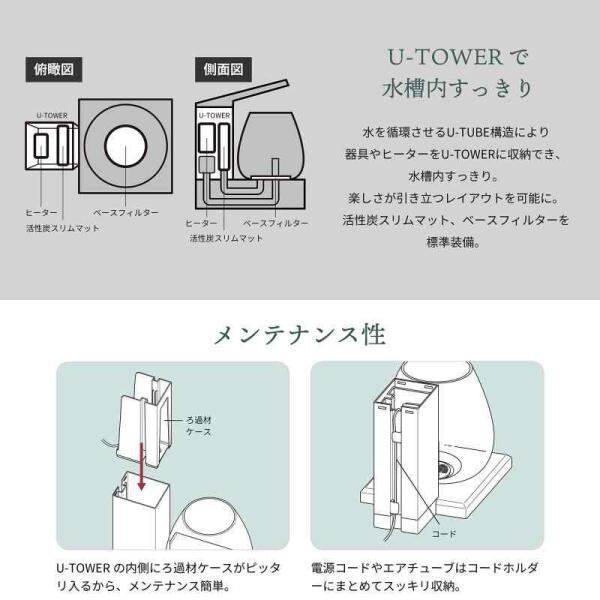 俯瞰図

U-TOWER

ヒーター

活性炭スリムマット

ベースフィルター

側面図

U-TOWER

ヒーター

活性炭スリムマット

ベースフィルター

U-TOWER で
水槽内すっきり

水を循環させるU-TUBE構造により
器具やヒーターをU-TOWERに収納でき、
水槽内すっきり。
楽しさが引き立つレイアウトを可能に。
活性炭スリムマット、ベースフィルターを
標準装備。

メンテナンス性

ろ過材
ケース

U-TOWER の内側にろ過材ケースがピッタリ入るから、メンテナンス簡単。

コード

電源コードやエアチューブはコードホルダーにまとめてスッキリ収納。