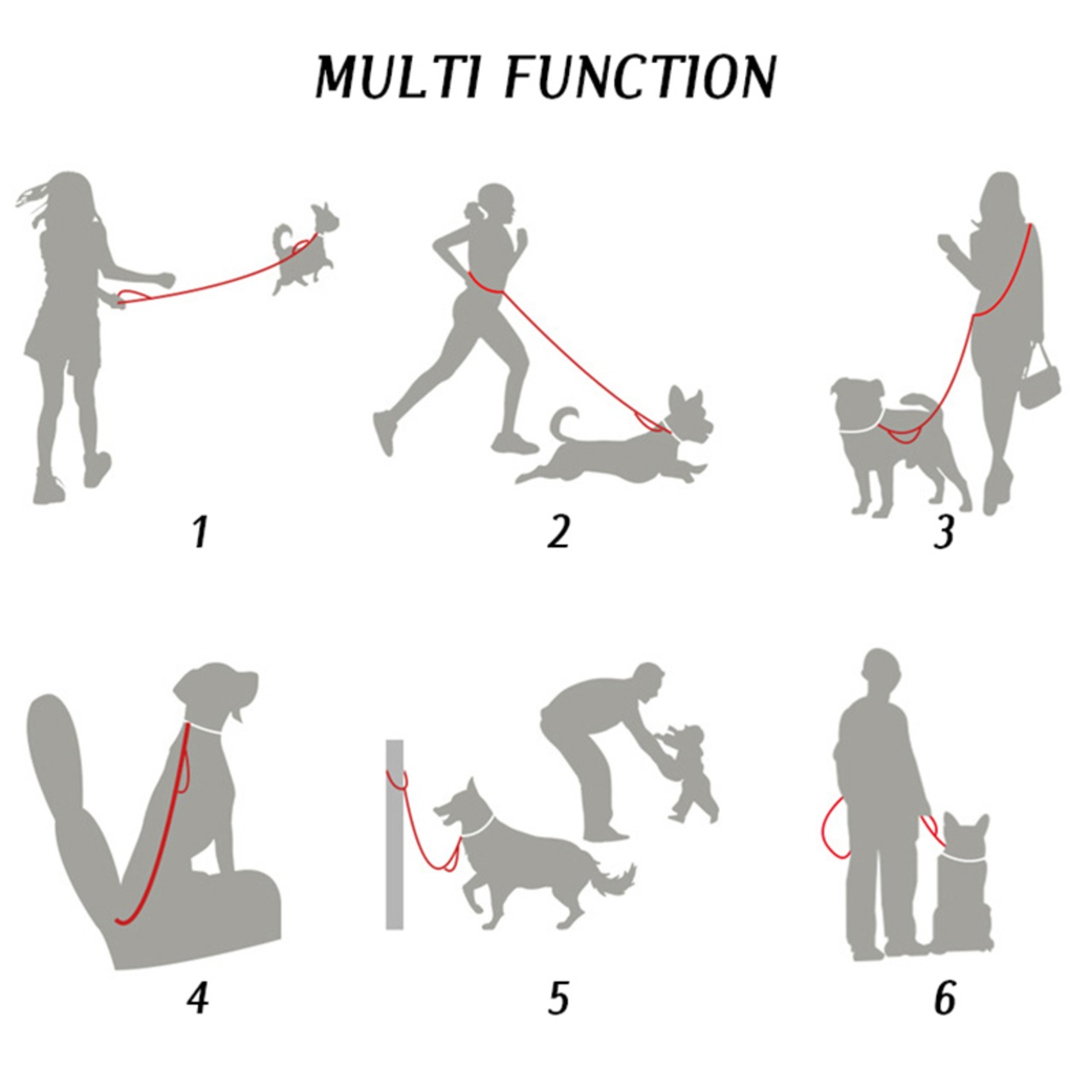 MULTI FUNCTION

1

2

3

4

5

6