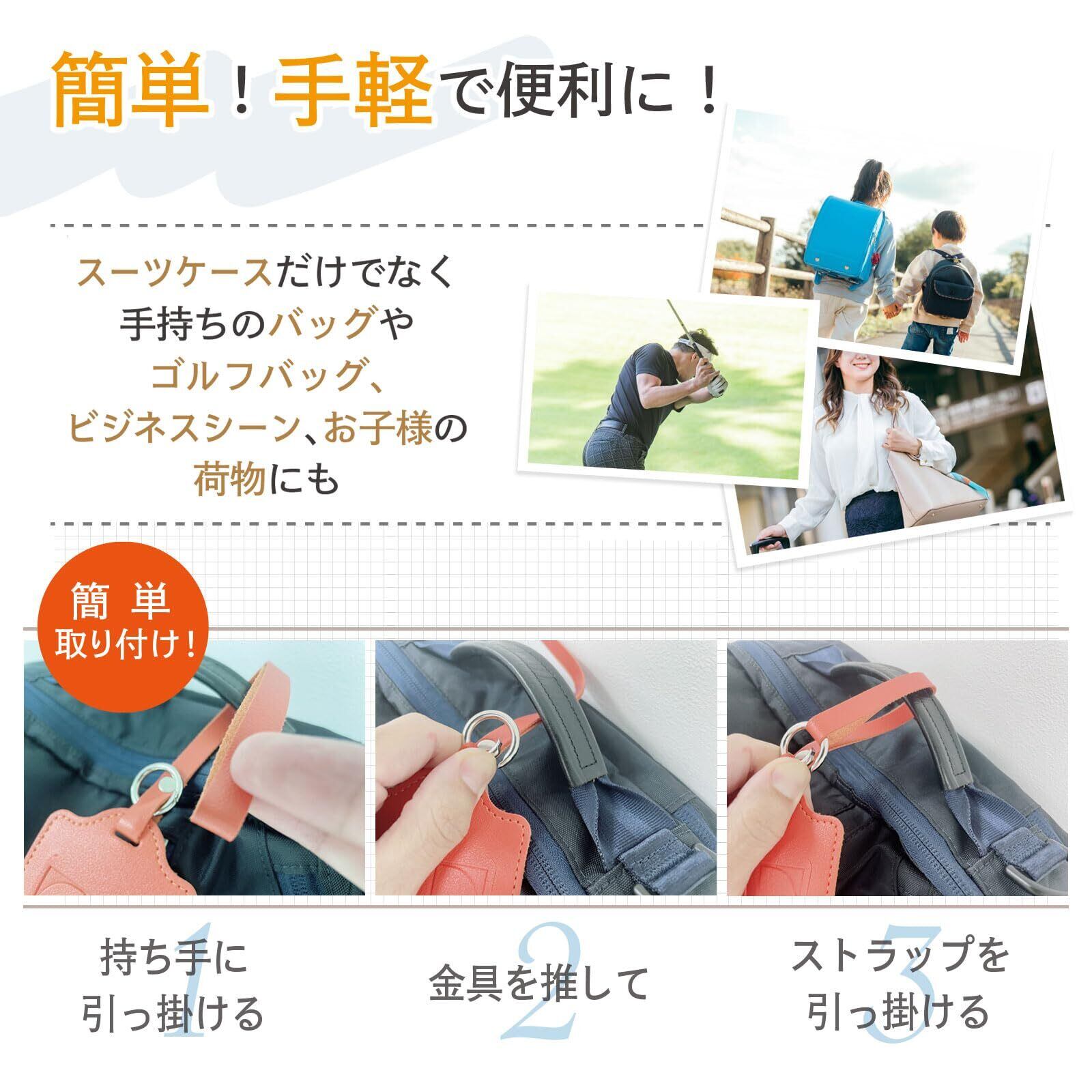 簡単！手軽で便利に！

スーツケースだけでなく
手持ちのバッグや
ゴルフバッグ、
ビジネスシーン、お子様の
荷物にも

簡単
取り付け！

1
持ち手に
引っ掛ける

2
金具を推して

3
ストラップを
引っ掛ける