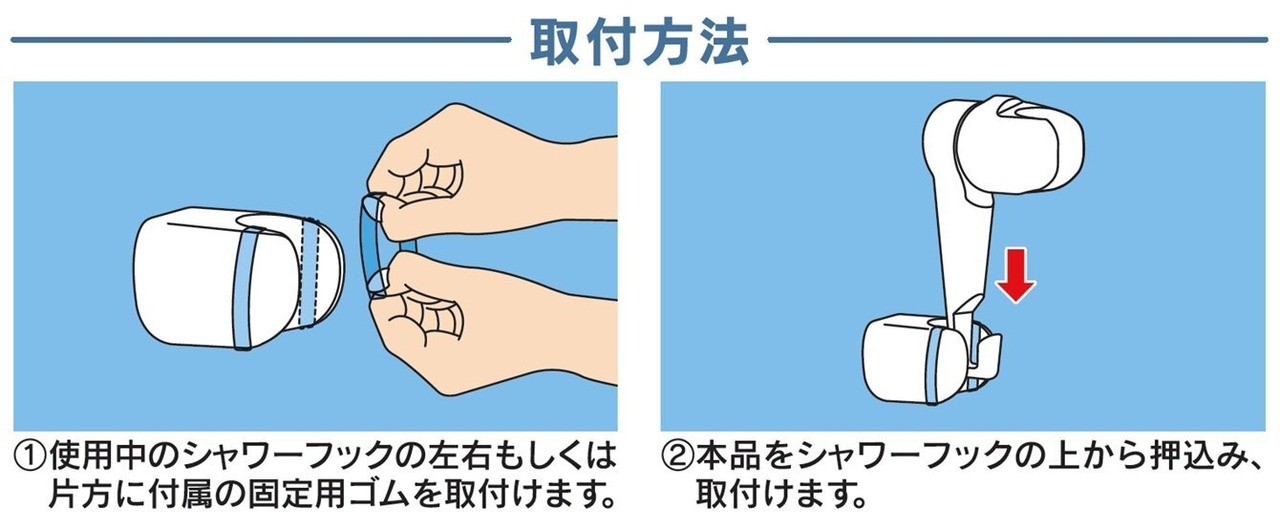 取付方法

①使用中のシャワーフックの左右もしくは片方に付属の固定用ゴムを取付けます。

②本品をシャワーフックの上から押込み、取付けます。