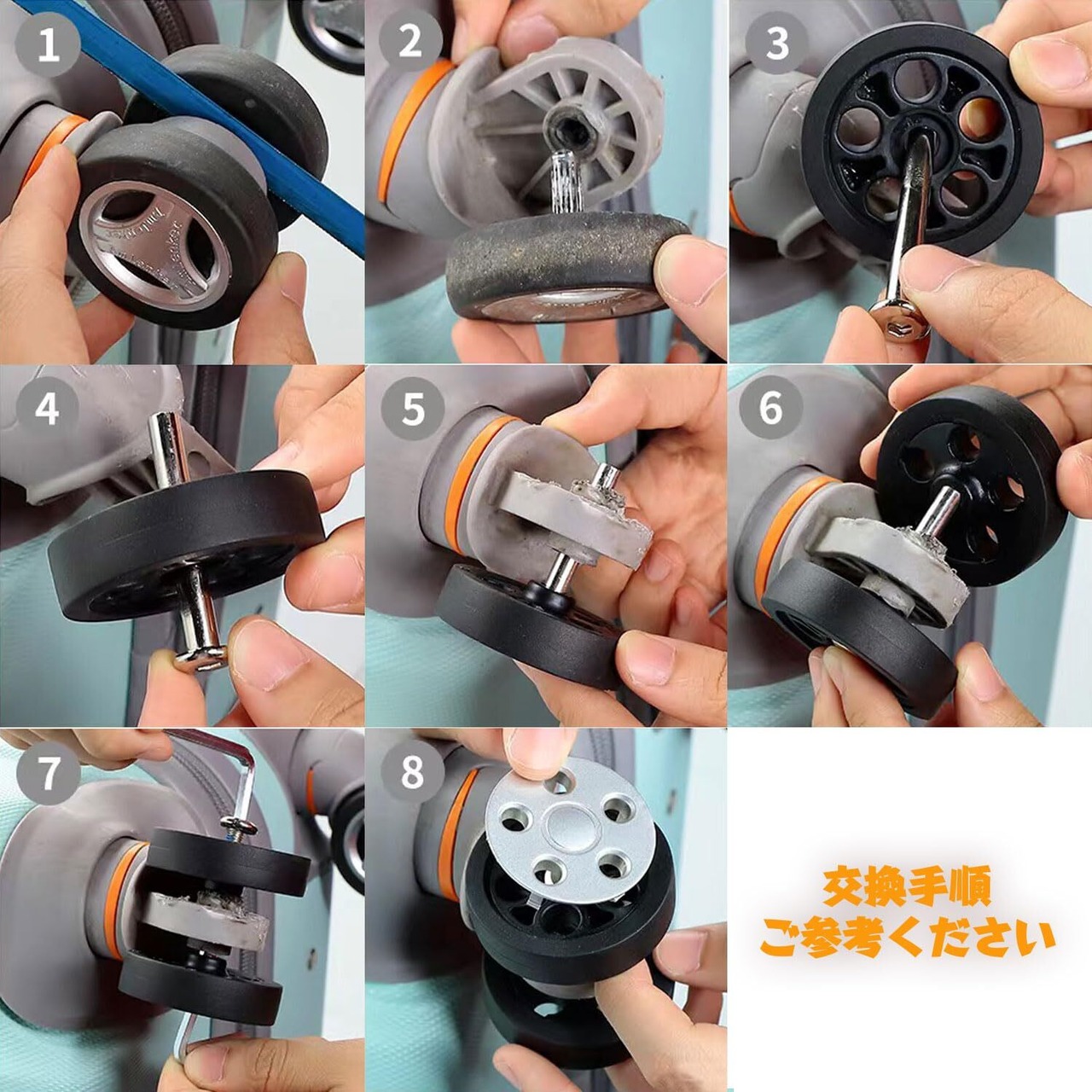 1
2
3
4
5
6
7
8
交換手順
ご参考ください