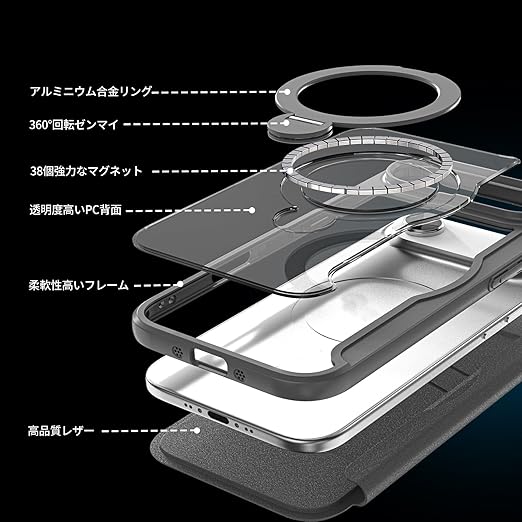 アルミニウム合金リング

360°回転ゼンマイ

38個強力なマグネット

透明度高いPC背面

柔軟性高いフレーム

高品質レザー