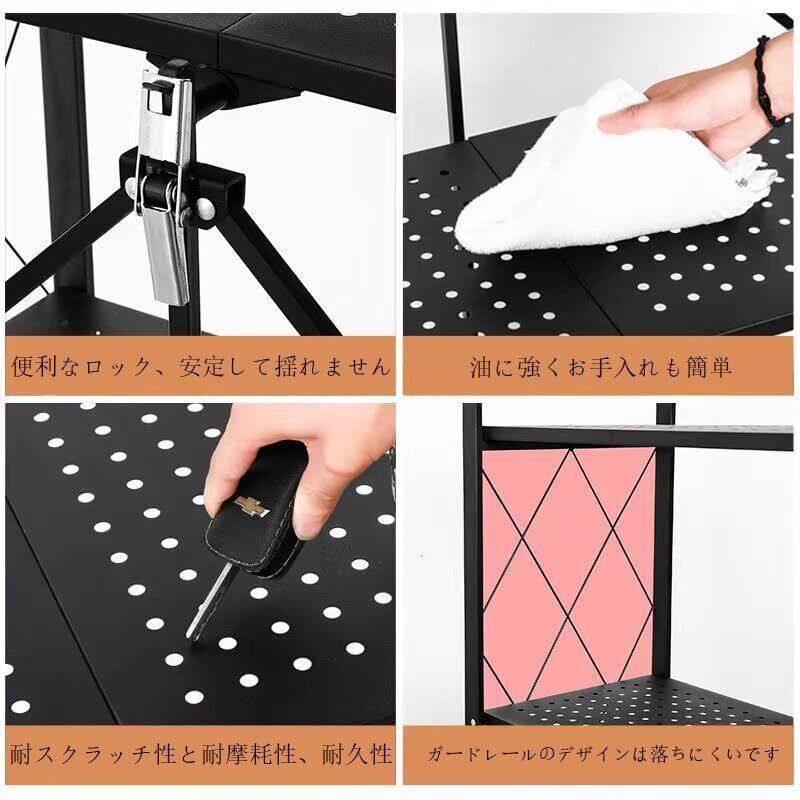 便利なロック、安定して揺れません

油に強くお手入れも簡単

耐スクラッチ性と耐摩耗性、耐久性

ガードレールのデザインは落ちにくいです