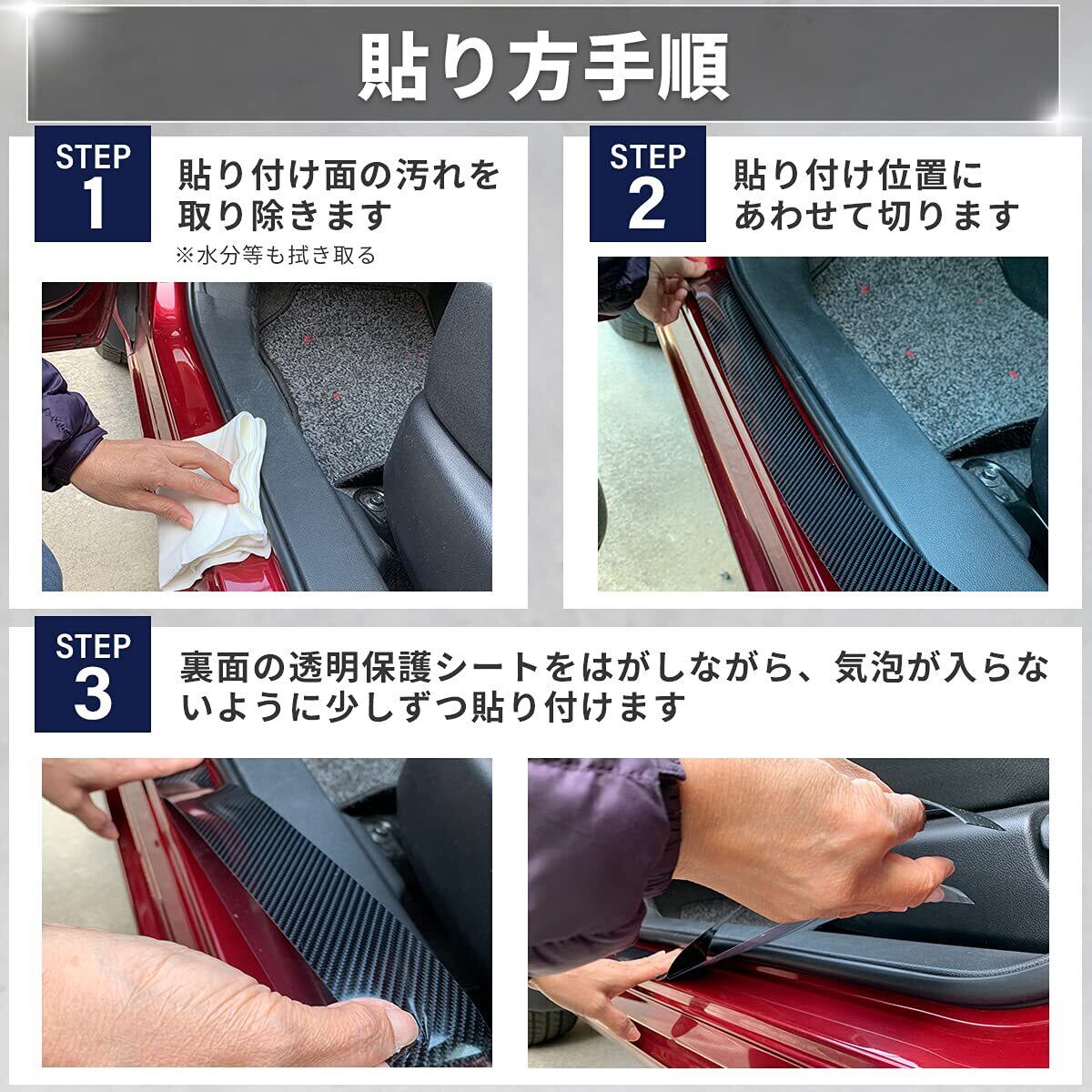 貼り方手順

STEP
1
貼り付け面の汚れを取り除きます
※水分等も拭き取る

STEP
2
貼り付け位置にあわせて切ります

STEP
3
裏面の透明保護シートをはがしながら、気泡が入らないように少しずつ貼り付けます