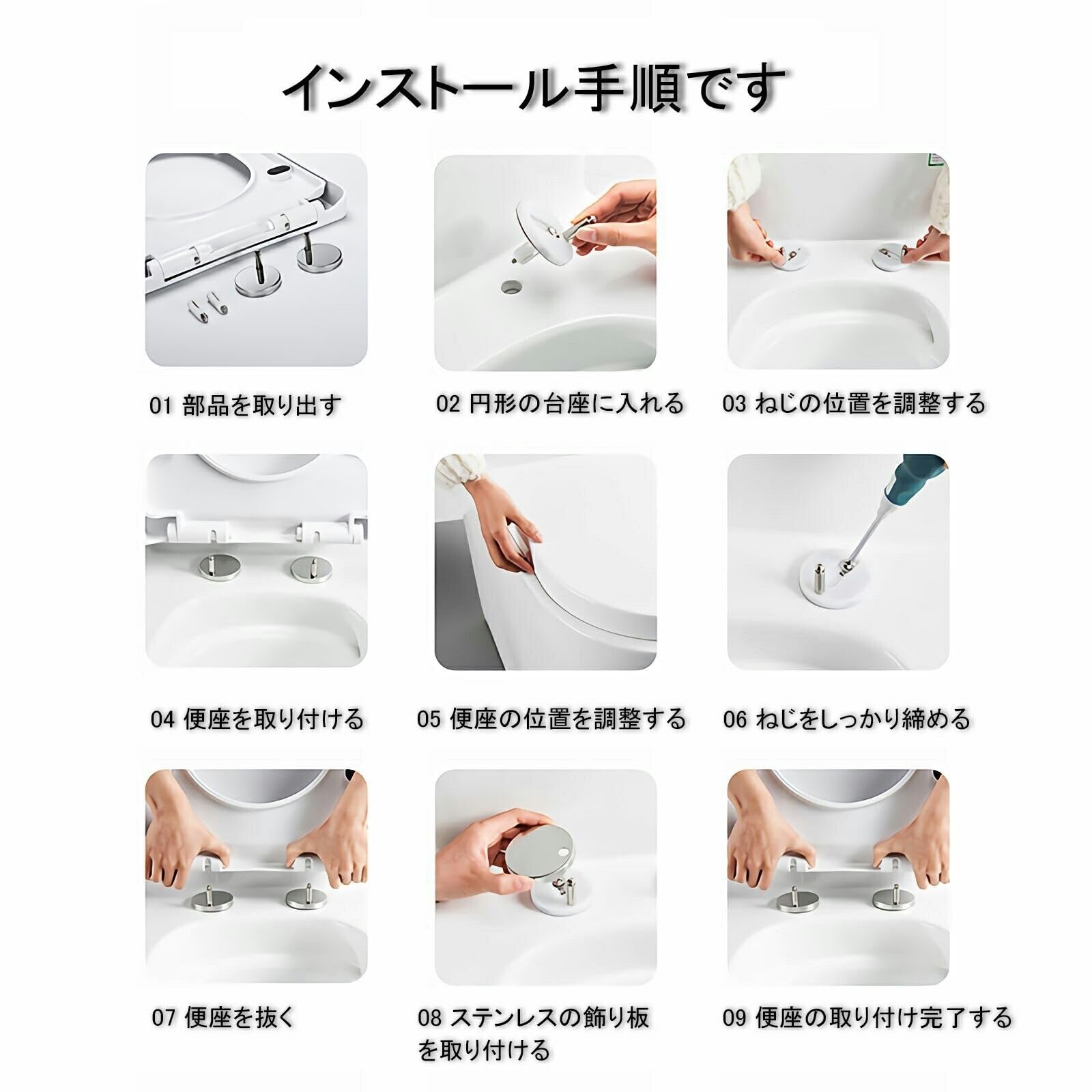 インストール手順です

01 部品を取り出す

02 円形の台座に入れる

03 ねじの位置を調整する

04 便座を取り付ける

05 便座の位置を調整する

06 ねじをしっかり締める

07 便座を抜く

08 ステンレスの飾り板を取り付ける

09 便座の取り付け完了する