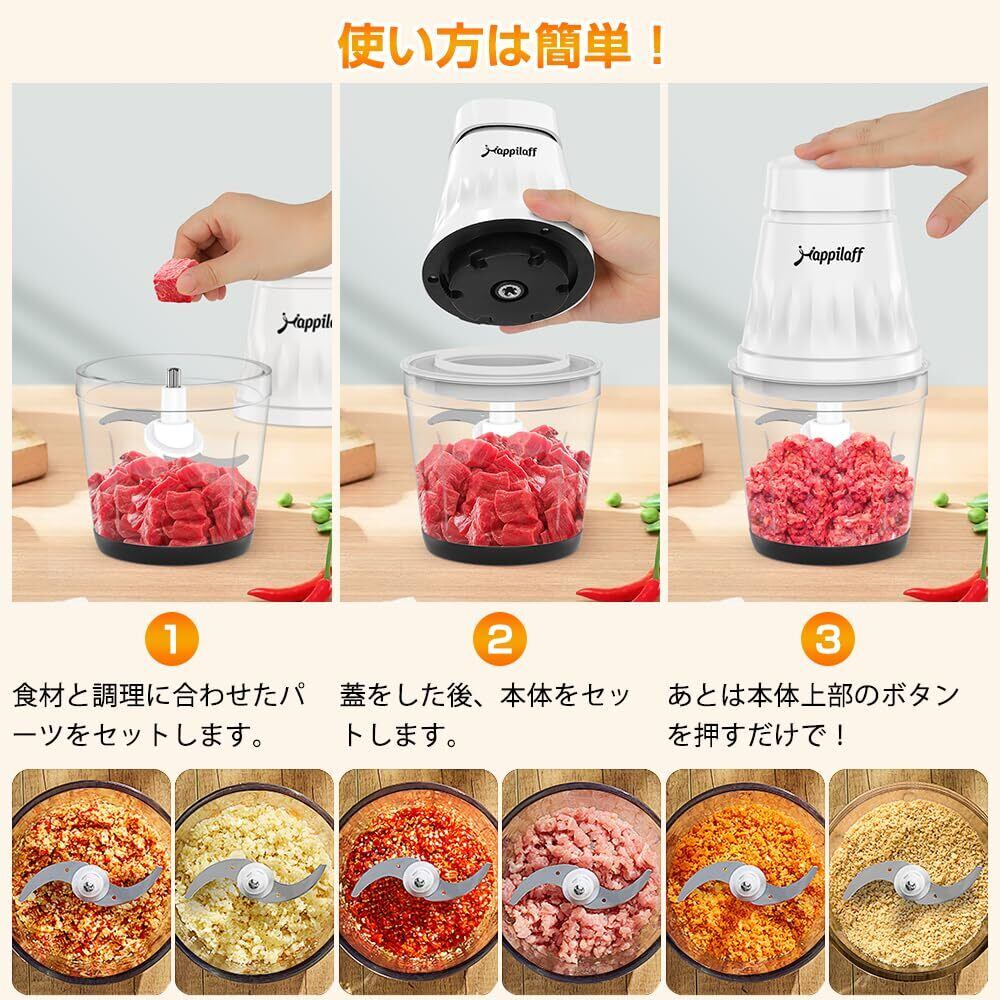 使い方は簡単！

Happilaff

Happilaff

Happilaff

1

食材と調理に合わせたパーツをセットします。

2

蓋をした後、本体をセットします。

3

あとは本体上部のボタンを押すだけで！