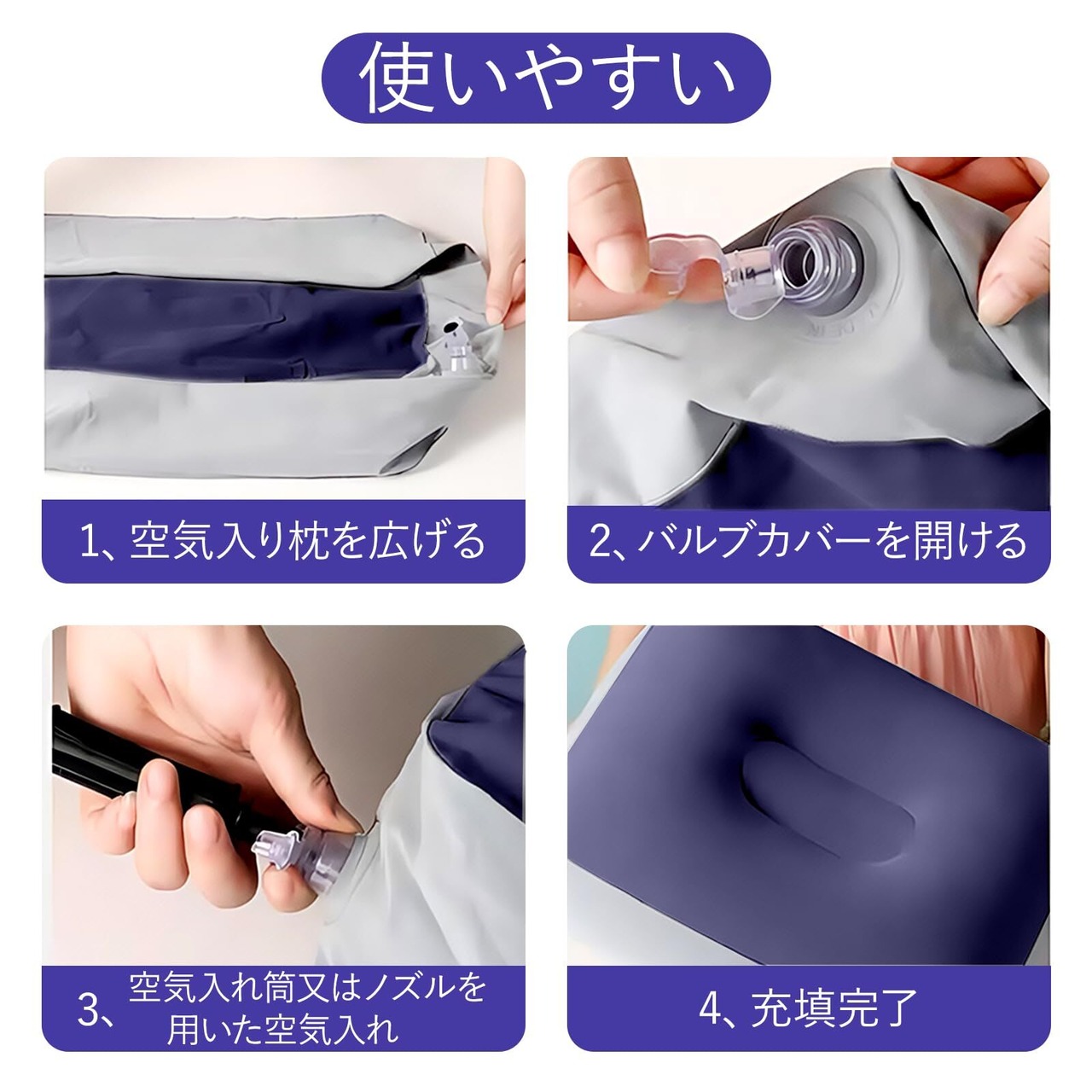 使いやすい

1、空気入り枕を広げる

2、バルブカバーを開ける

3、空気入れ筒又はノズルを用いた空気入れ

4、充填完了