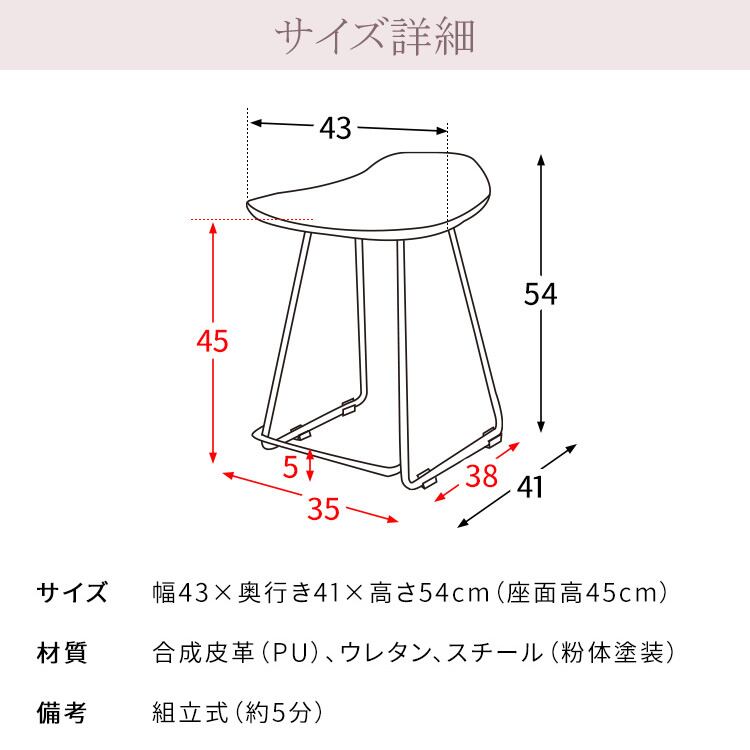 サイズ詳細

43

54

45

5

38

41

35

サイズ　幅43×奥行き41×高さ54cm（座面高45cm）

材質　合成皮革（PU）、ウレタン、スチール（粉体塗装）

備考　組立式（約5分）