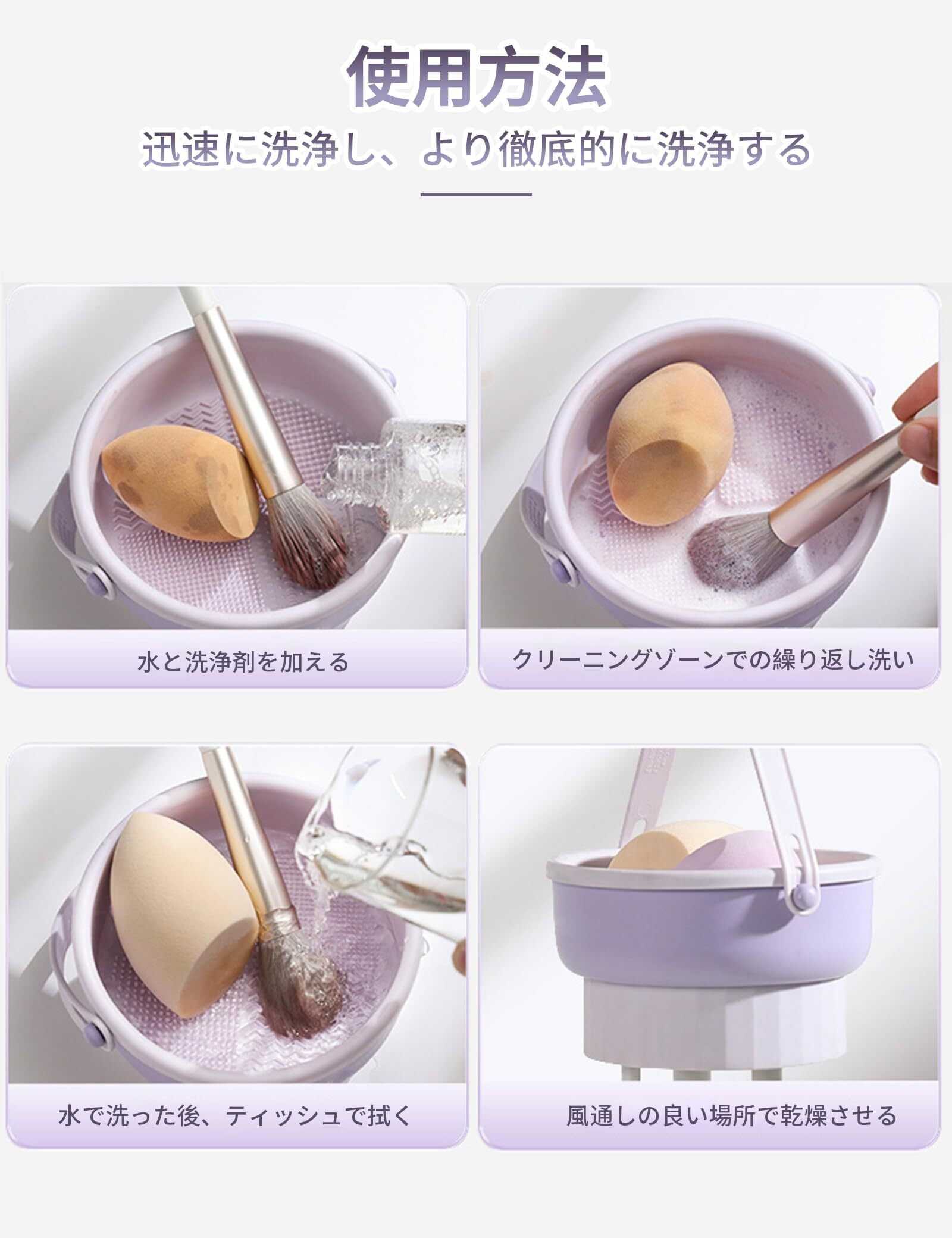 使用方法

迅速に洗浄し、より徹底的に洗浄する

水と洗浄剤を加える

クリーニングゾーンでの繰り返し洗い

水で洗った後、ティッシュで拭く

風通しの良い場所で乾燥させる