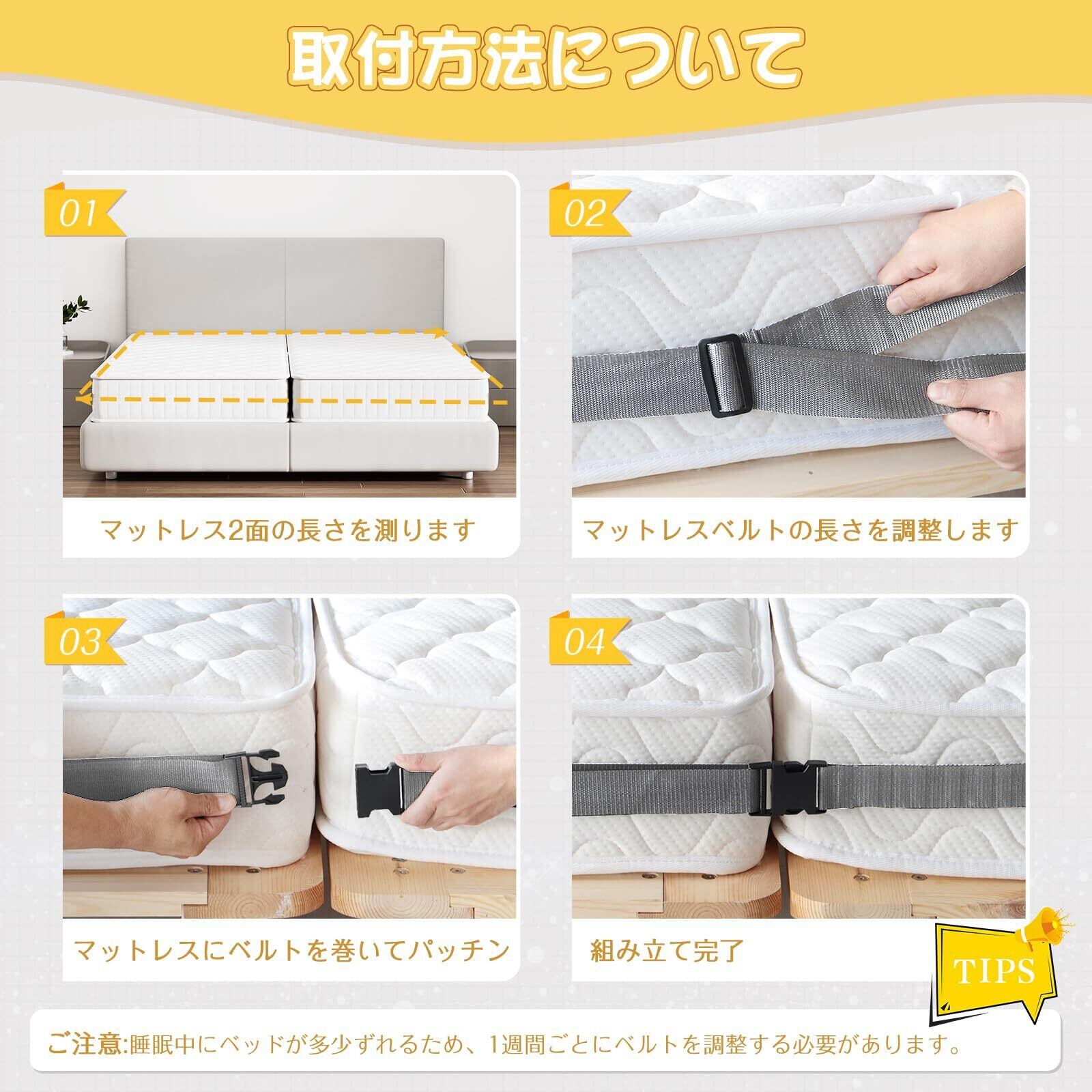 取付方法について

01

マットレス2面の長さを測ります

02

マットレスベルトの長さを調整します

03

マットレスにベルトを巻いてパッチン

04

組み立て完了

TIPS

ご注意:睡眠中にベッドが多少ずれるため、1週間ごとにベルトを調整する必要があります。