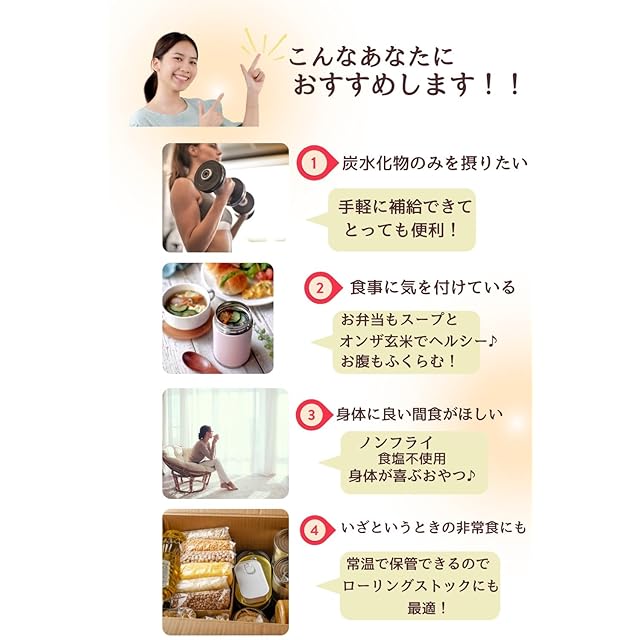 こんなあなたに
おすすめします！！

1 炭水化物のみを摂りたい

手軽に補給できて
とっても便利！

2 食事に気を付けている

お弁当もスープと
オンザ玄米でヘルシー♪
お腹もふくらむ！

3 身体に良い間食がほしい

ノンフライ
食塩不使用
身体が喜ぶおやつ♪

4 いざというときの非常食にも

常温で保管できるので
ローリングストックにも
最適！