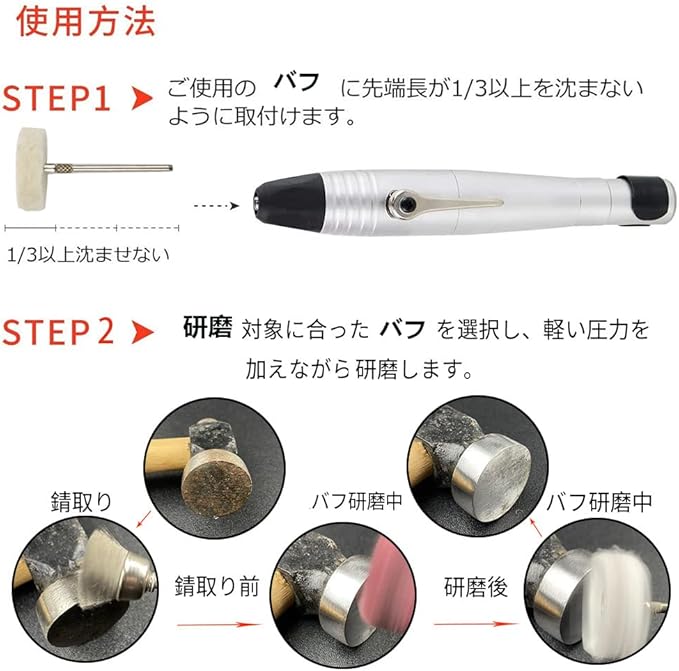 使用方法

STEP1 ご使用の バフ に先端長が1/3以上を沈まないように取付けます。

1/3以上沈ませない

STEP2 研磨 対象に合った バフ を選択し、軽い圧力を加えながら研磨します。

錆取り

バフ研磨中

バフ研磨中

錆取り前

研磨後