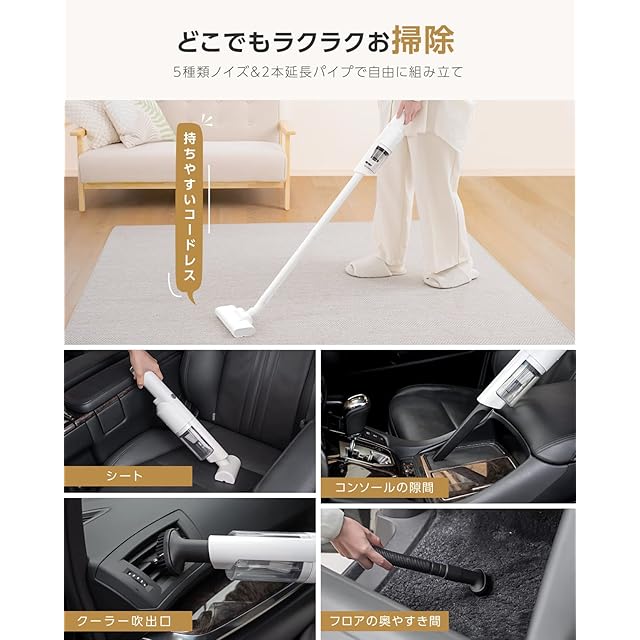 どこでもラクラクお掃除

5種類ノイズ&2本延長パイプで自由に組み立て

持ちやすいコードレス

シート

コンソールの隙間

クーラー吹出口

フロアの奥やすき間