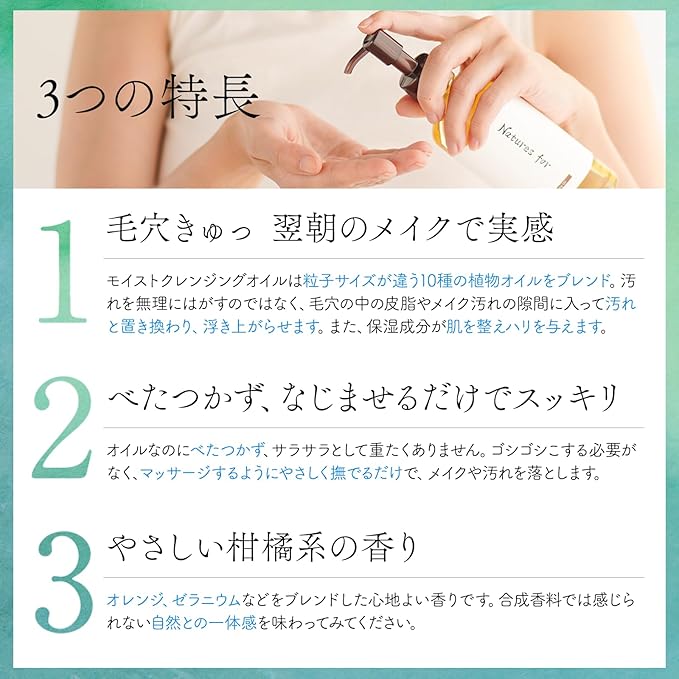 3つの特長

Natures for

1 毛穴きゅっ 翌朝のメイクで実感

モイストクレンジングオイルは粒子サイズが違う10種の植物オイルをブレンド。汚れを無理にはがすのではなく、毛穴の中の皮脂やメイク汚れの隙間に入って汚れと置き換わり、浮き上がらせます。また、保湿成分が肌を整えハリを与えます。

2 べたつかず、なじませるだけでスッキリ

オイルなのにべたつかず、サラサラとして重たくありません。ゴシゴシこする必要がなく、マッサージするようにやさしく撫でるだけで、メイクや汚れを落とします。

3 やさしい柑橘系の香り

オレンジ、ゼラニウムなどをブレンドした心地よい香りです。合成香料では感じられない自然との一体感を味わってみてください。