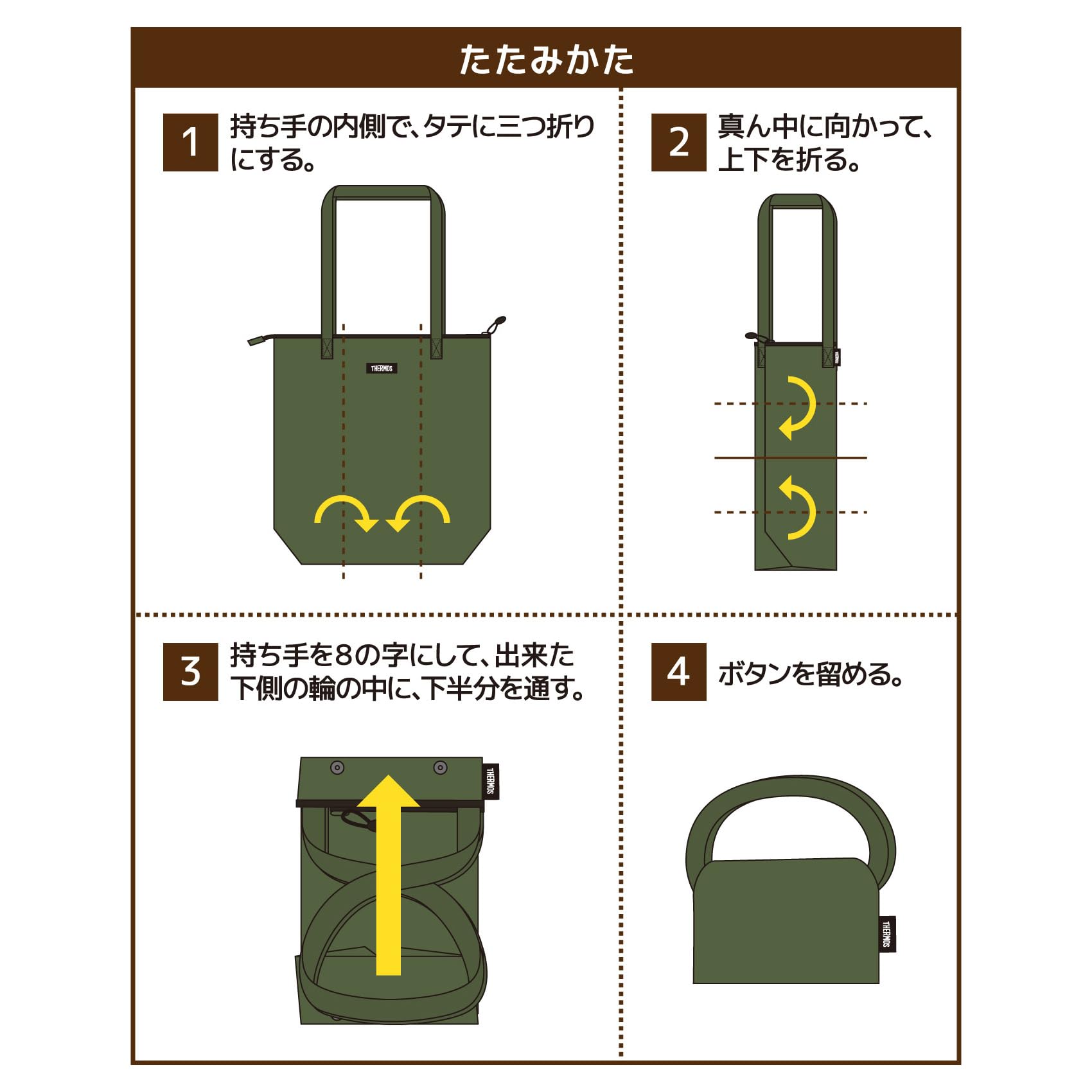 たたみかた

1 持ち手の内側で、タテに三つ折りにする。

THERMOS

2 真ん中に向かって、上下を折る。

THERMOS

3 持ち手を8の字にして、出来た下側の輪の中に、下半分を通す。

THERMOS

4 ボタンを留める。

THERMOS