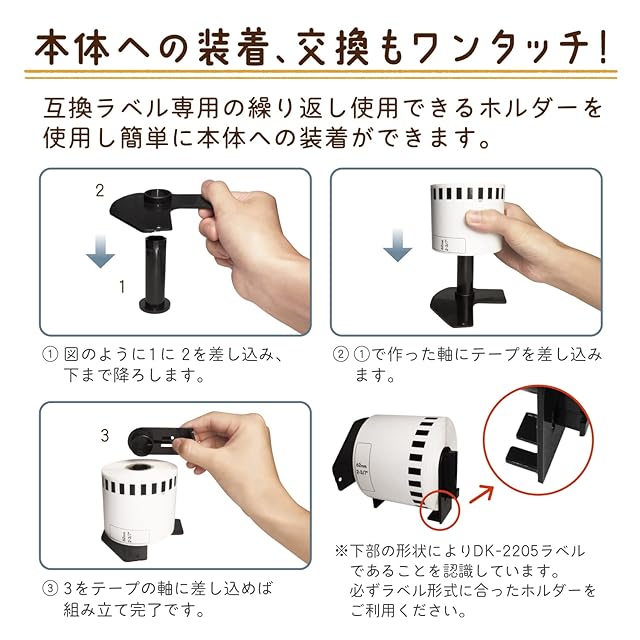 本体への装着、交換もワンタッチ!

互換ラベル専用の繰り返し使用できるホルダーを使用し簡単に本体への装着ができます。

2

1

① 図のように1に 2を差し込み、下まで降ろします。

② ①で作った軸にテープを差し込みます。

3

③ 3をテープの軸に差し込めば組み立て完了です。

62mm 2-3/7"

※下部の形状によりDK-2205ラベルであることを認識しています。必ずラベル形式に合ったホルダーをご利用ください。