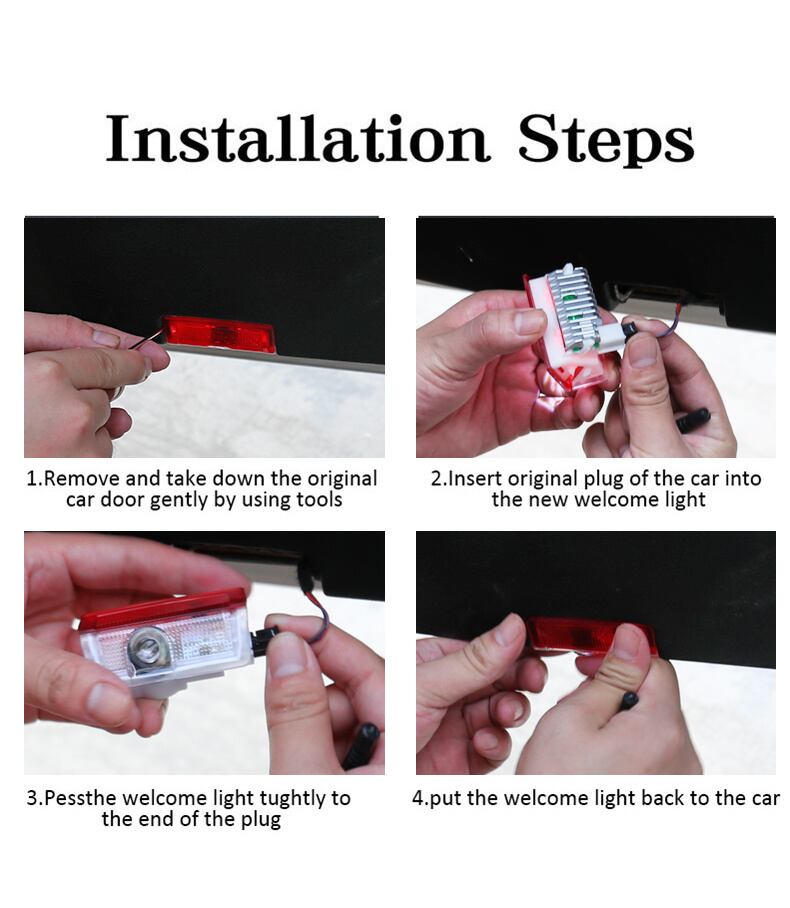 Installation Steps

1.Remove and take down the original car door gently by using tools

2.Insert original plug of the car into the new welcome light

3.Pessthe welcome light tughtly to the end of the plug

4.put the welcome light back to the car